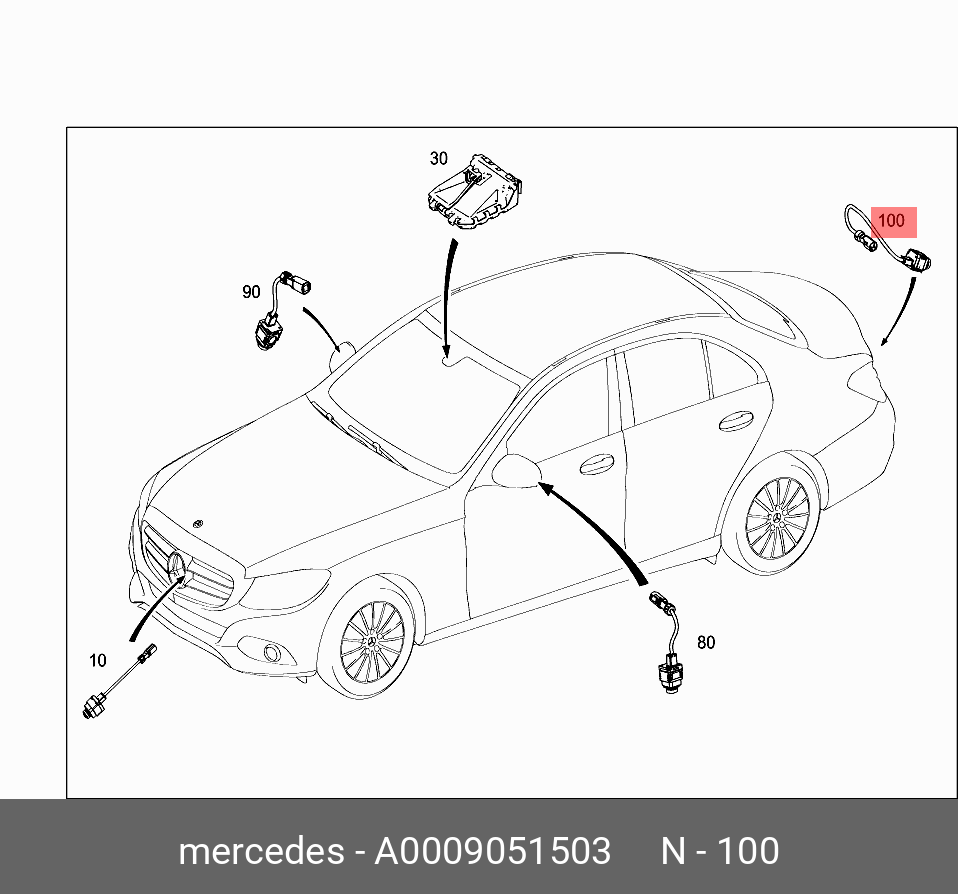 30

100

90

10

80

mercedes - A0009051503     N - 100