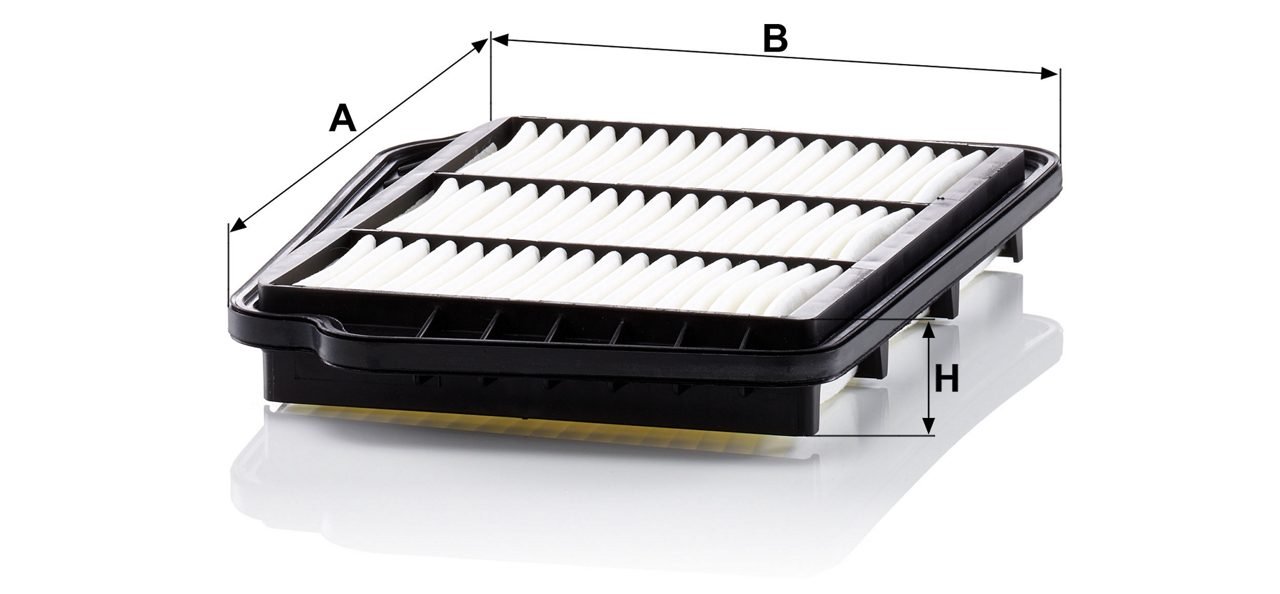 A
B
H