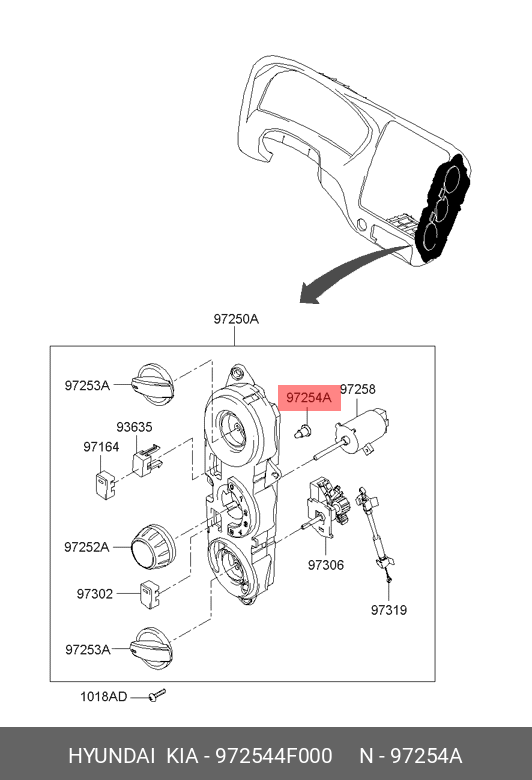 97250A

97253A

97254A

97258

93635

97164

97252A

97306

97302

97319

97253A

1018AD

HYUNDAI KIA - 972544F000 N - 97254A