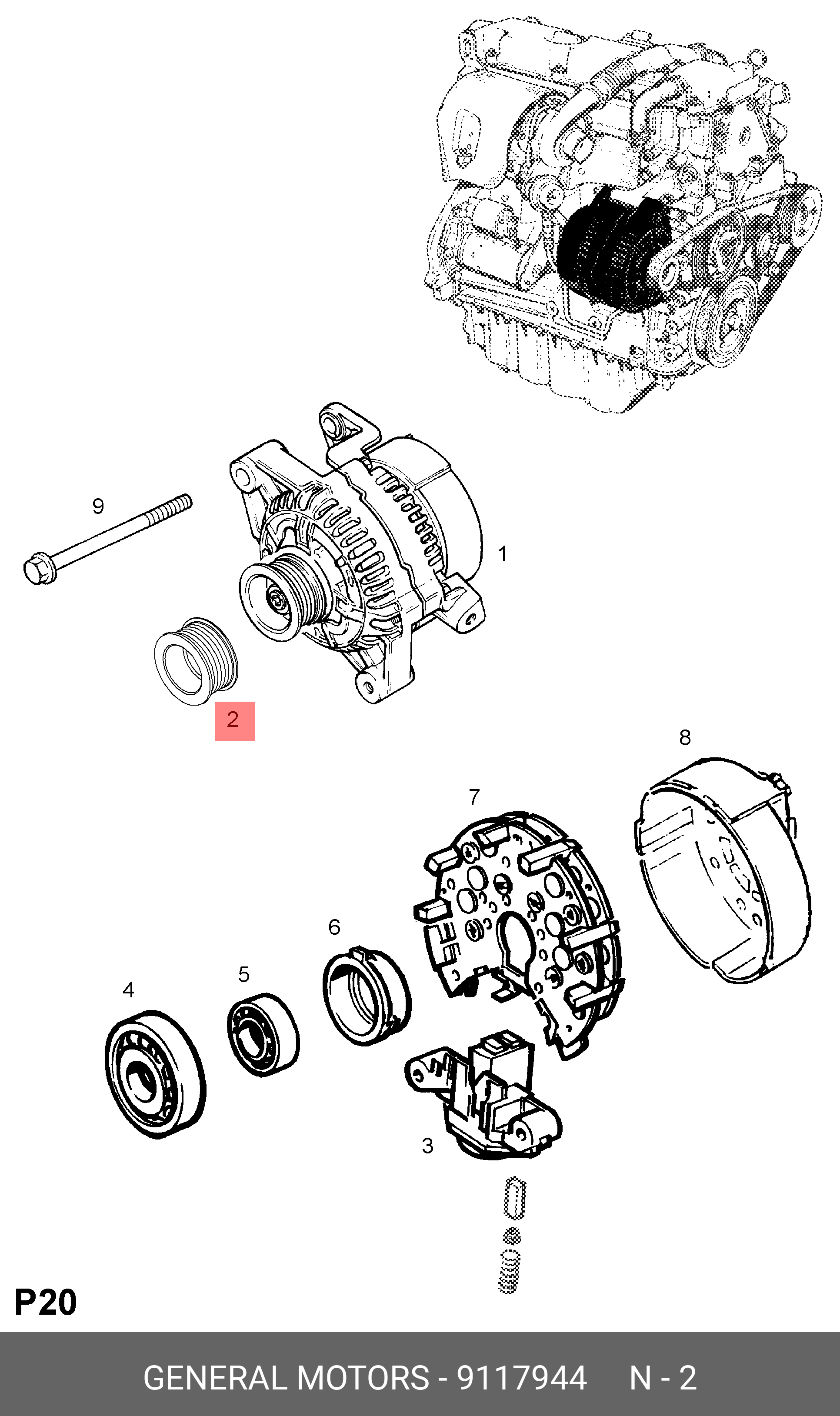 9

1

2

8

7

6

5

4

3

P20

GENERAL MOTORS - 9117944 N - 2