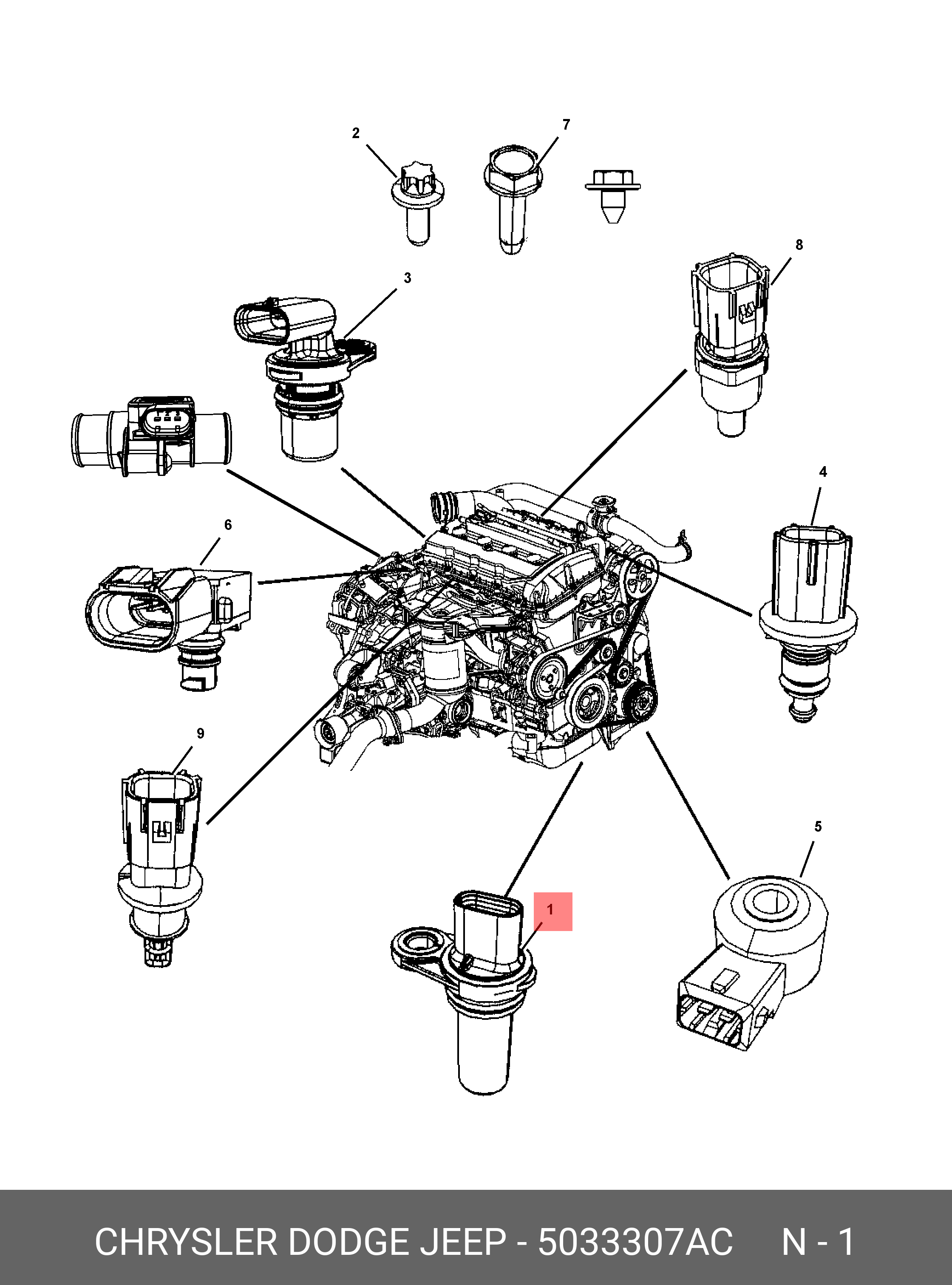 2

7

3

8

4

6

9

5

1

CHRYSLER DODGE JEEP - 5033307AC N - 1