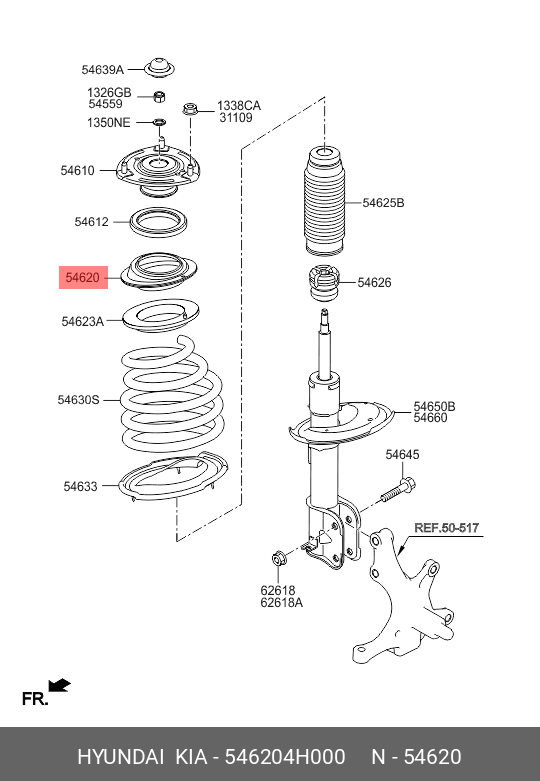 54639A

1326GB
54559

1338CA
31109

1350NE

54610

54612

54620

54623A

54630S

54633

54625B

54626

54650B
54660

54645

REF.50-517

62618
62618A

FR.

HYUNDAI KIA - 546204H000 N - 54620