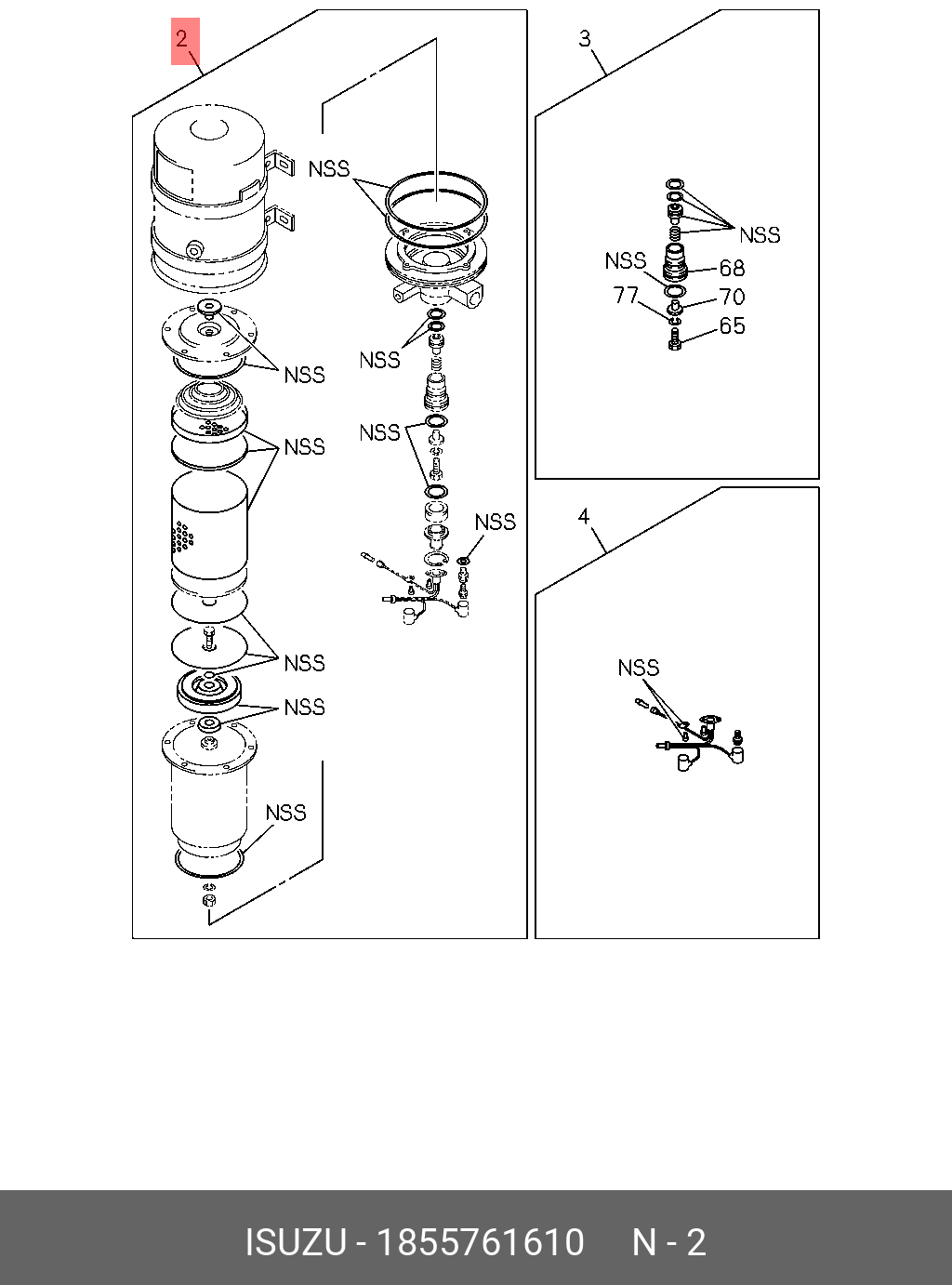 2

NSS
NSS
NSS
NSS
NSS
NSS
NSS
NSS
NSS

3

NSS
NSS
68
77
70
65

4

NSS

ISUZU - 1855761610 N - 2