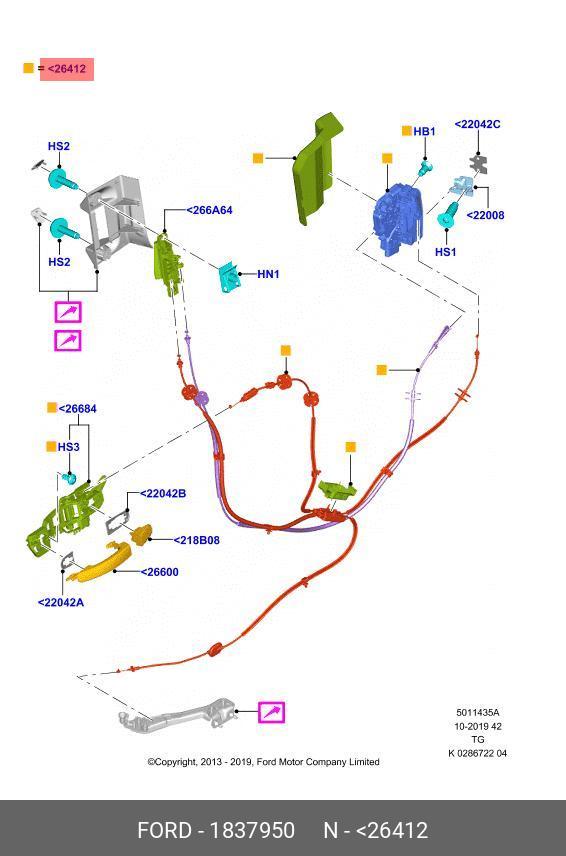 = <26412

HS2

HS2

<266A64

HN1

HB1

<22042C

<22008

HS1

<26684

HS3

<22042B

<218B08

<26600

<22042A

5011435A
10-2019 42
TG
K 0286722 04

©Copyright, 2013 - 2019, Ford Motor Company Limited

FORD - 1837950 N - <26412