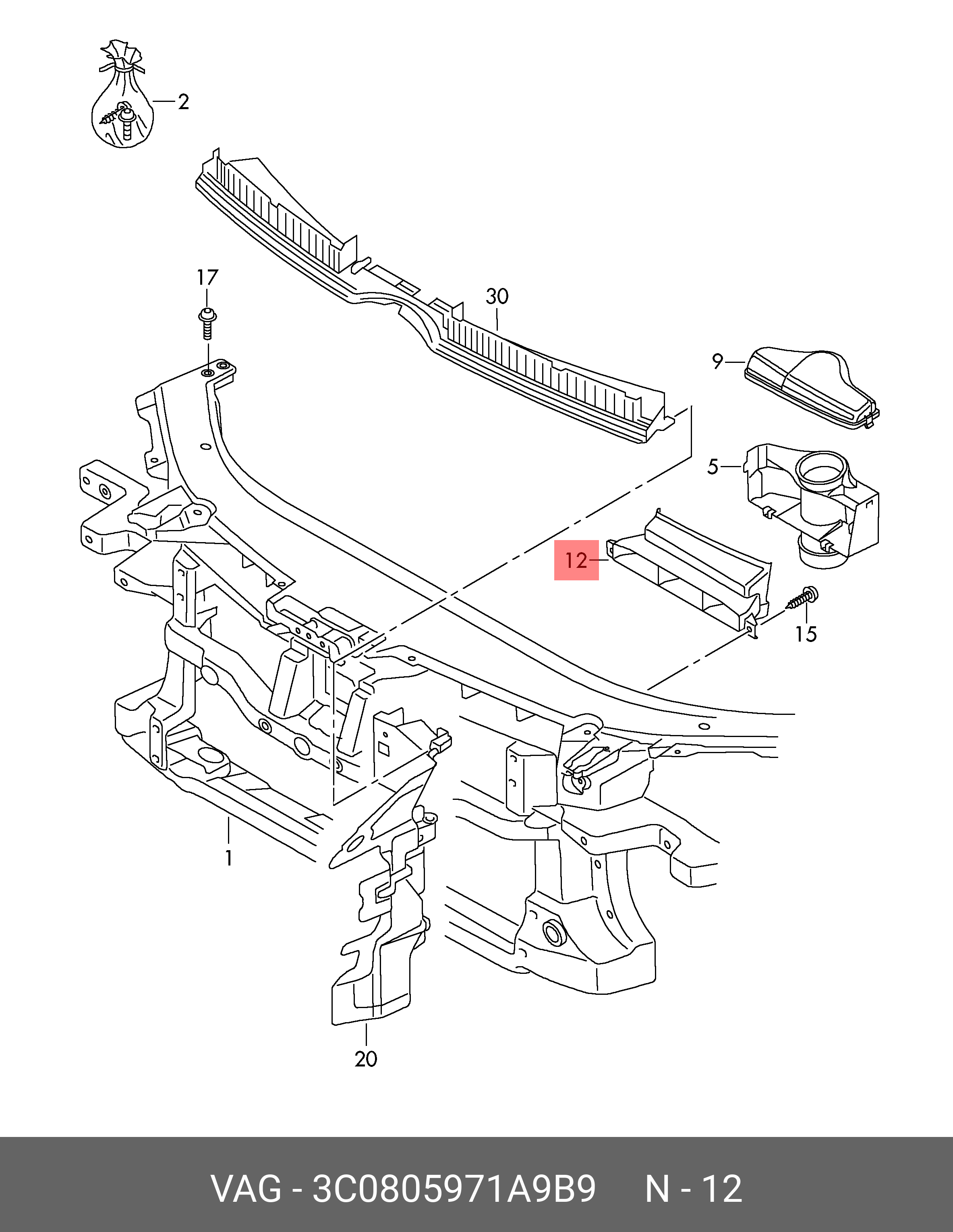 2

17

30

9

5

12

15

1

20

VAG - 3C0805971A9B9 N - 12