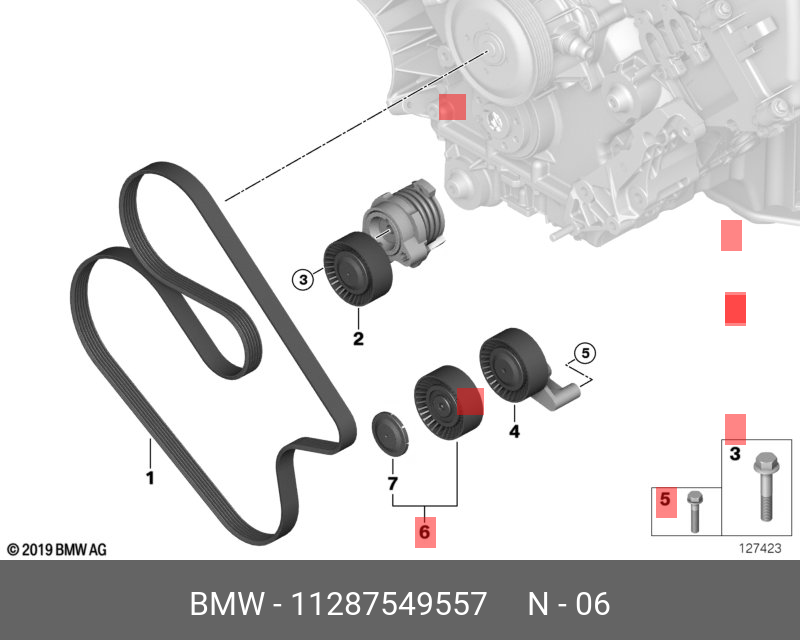 3
2
5
4
1
7
6
3
5
© 2019 BMW AG
127423
BMW - 11287549557 N - 06