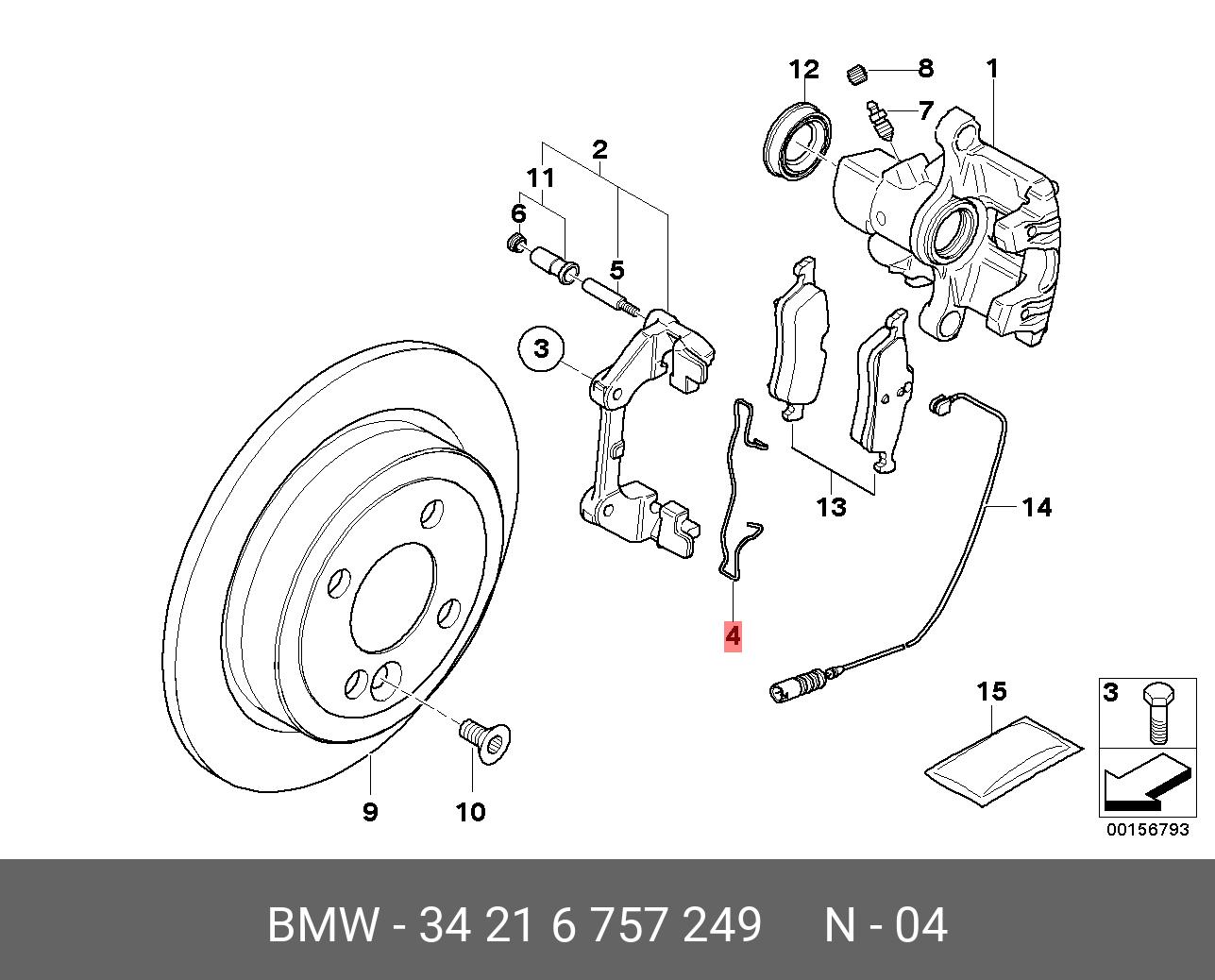 12
8
1
7
2
11
6
5
3
13
14
4
15
3
9
10
00156793

BMW - 34 21 6 757 249 N - 04