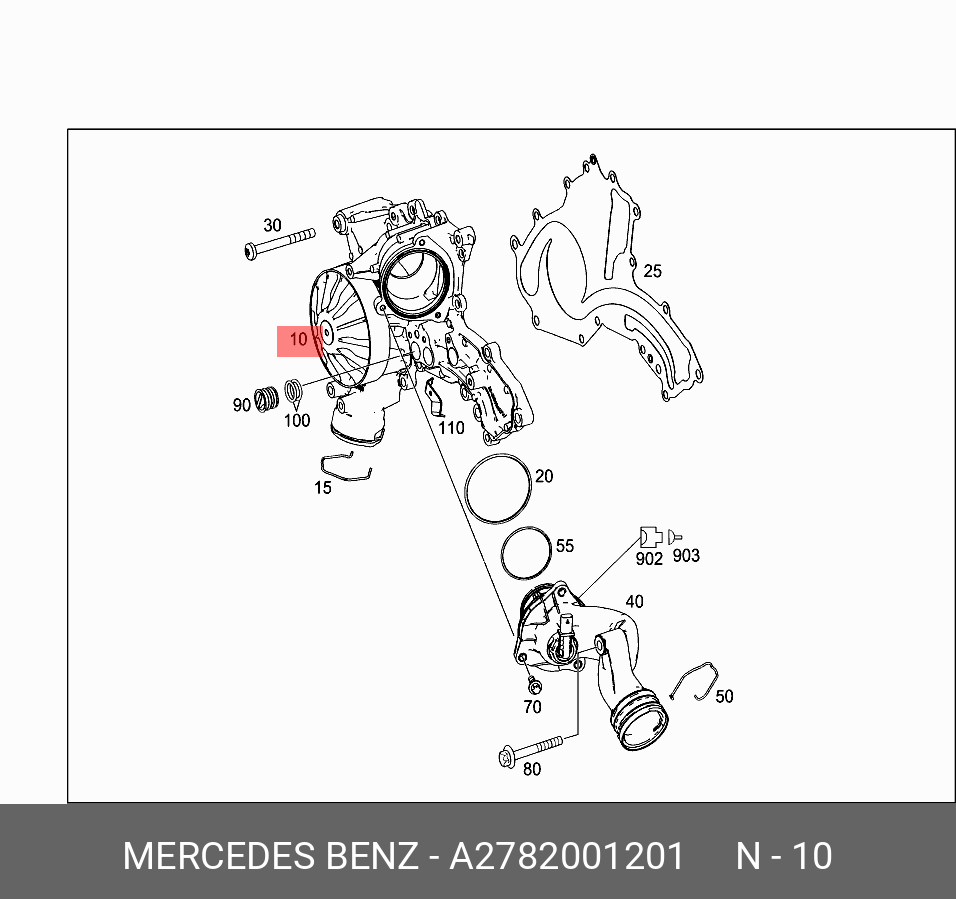 30
25
10
90
100
110
15
20
55
902
903
40
70
50
80

MERCEDES BENZ - A2782001201 N - 10