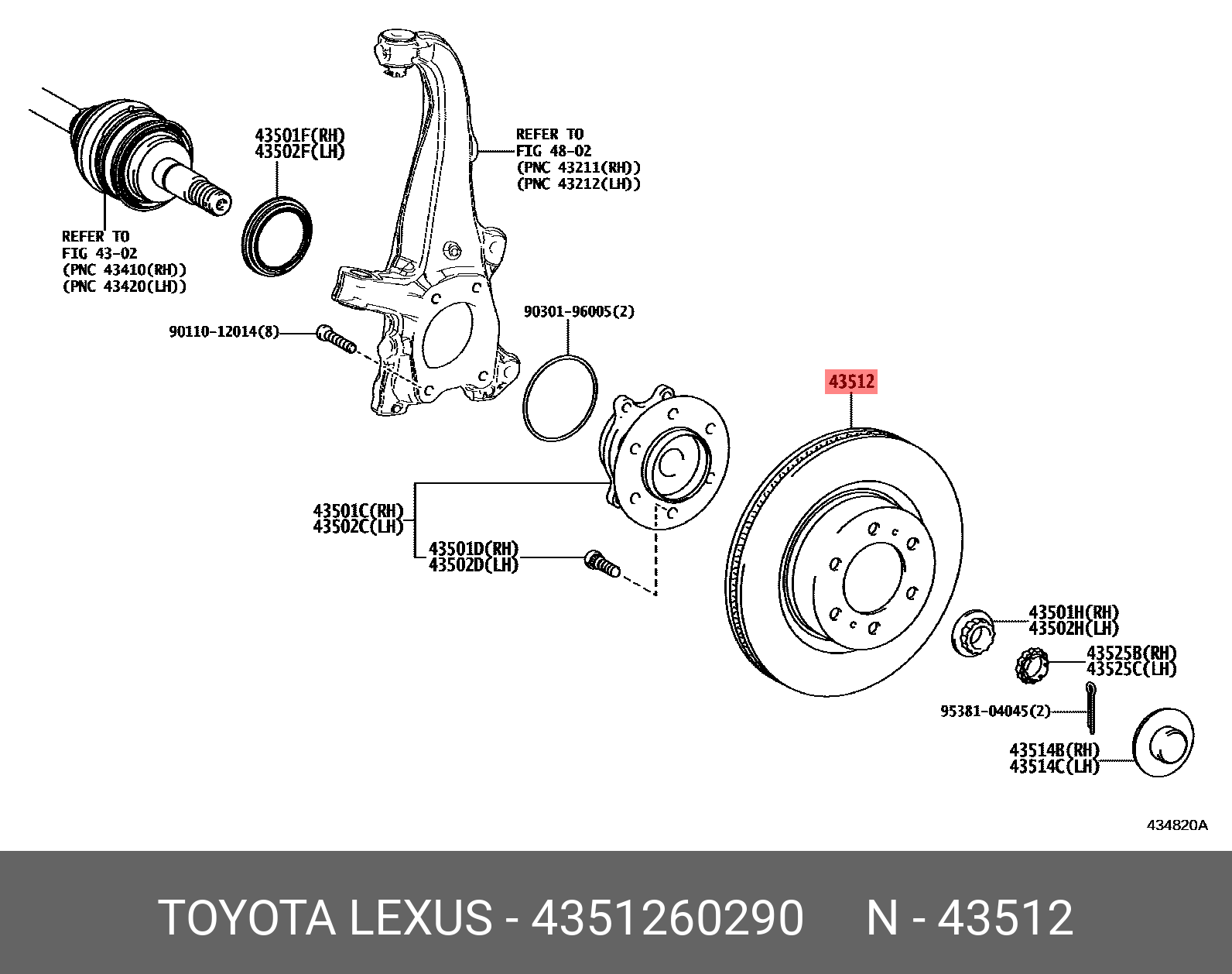 43501F(RH)
43502F(LH)

REFER TO
FIG 48-02
(PNC 43211(RH))
(PNC 43212(LH))

REFER TO
FIG 43-02
(PNC 43410(RH))
(PNC 43420(LH))

90110-12014(8)

90301-96005(2)

43512

43501C(RH)
43502C(LH)

43501D(RH)
43502D(LH)

43501H(RH)
43502H(LH)

43525B(RH)
43525C(LH)

95381-04045(2)

43514B(RH)
43514C(LH)

434820A

TOYOTA LEXUS - 4351260290 N - 43512