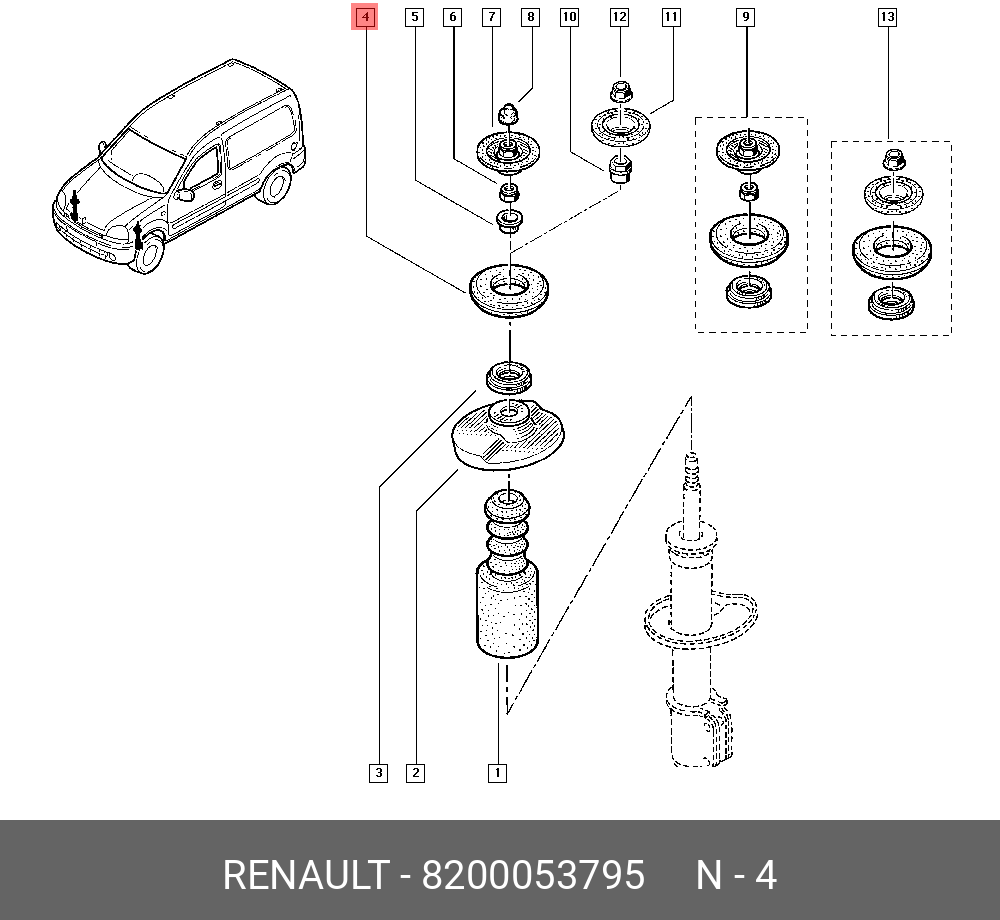 4 5 6 7 8 10 12 11 9 13

3 2 1

RENAULT - 8200053795 N - 4