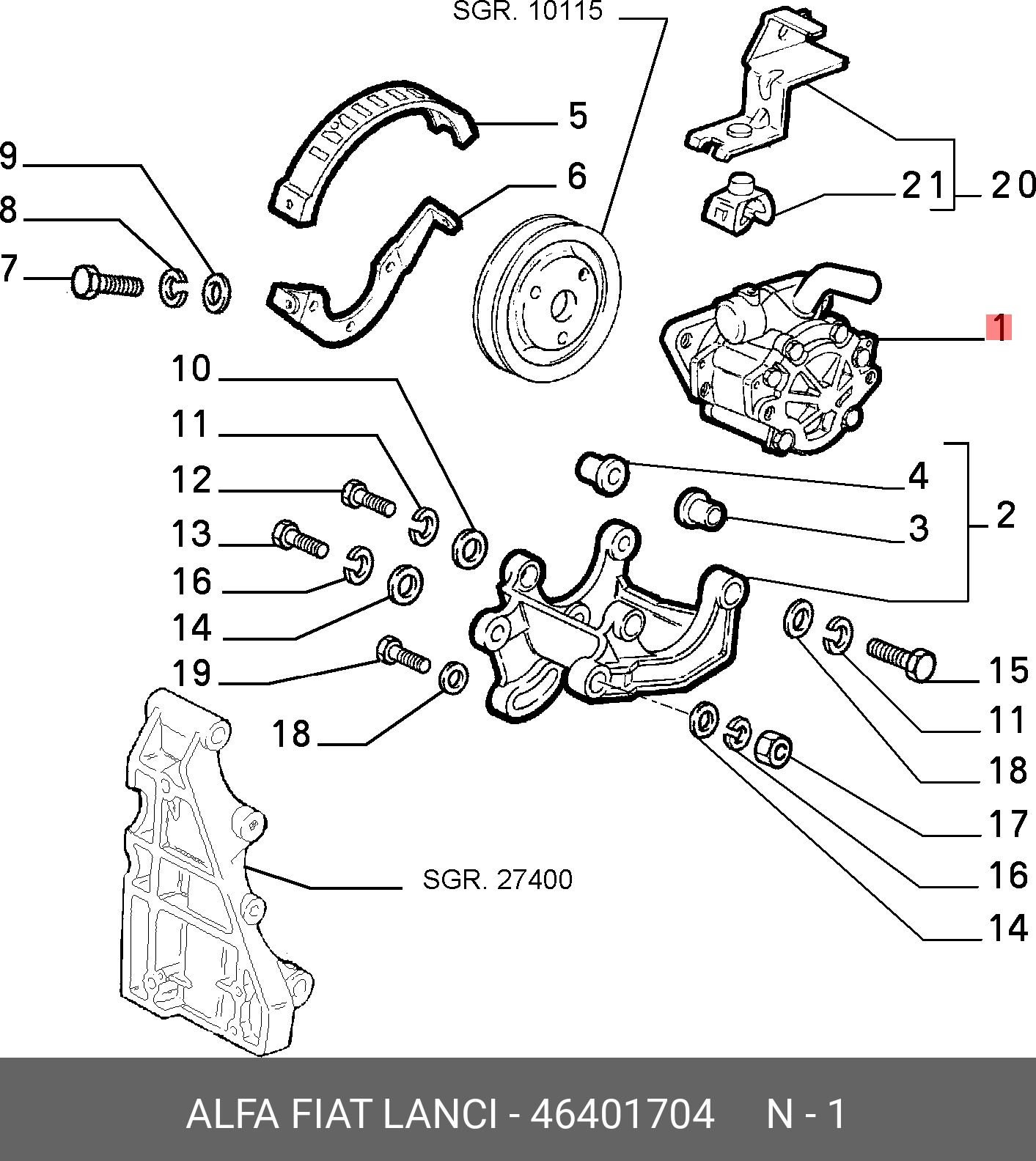 SGR. 10115

5

6

9

8

7

21

20

1

10

11

12

13

16

14

19

18

4

3

2

15

11

18

17

16

14

SGR. 27400

ALFA FIAT LANCI - 46401704     N - 1