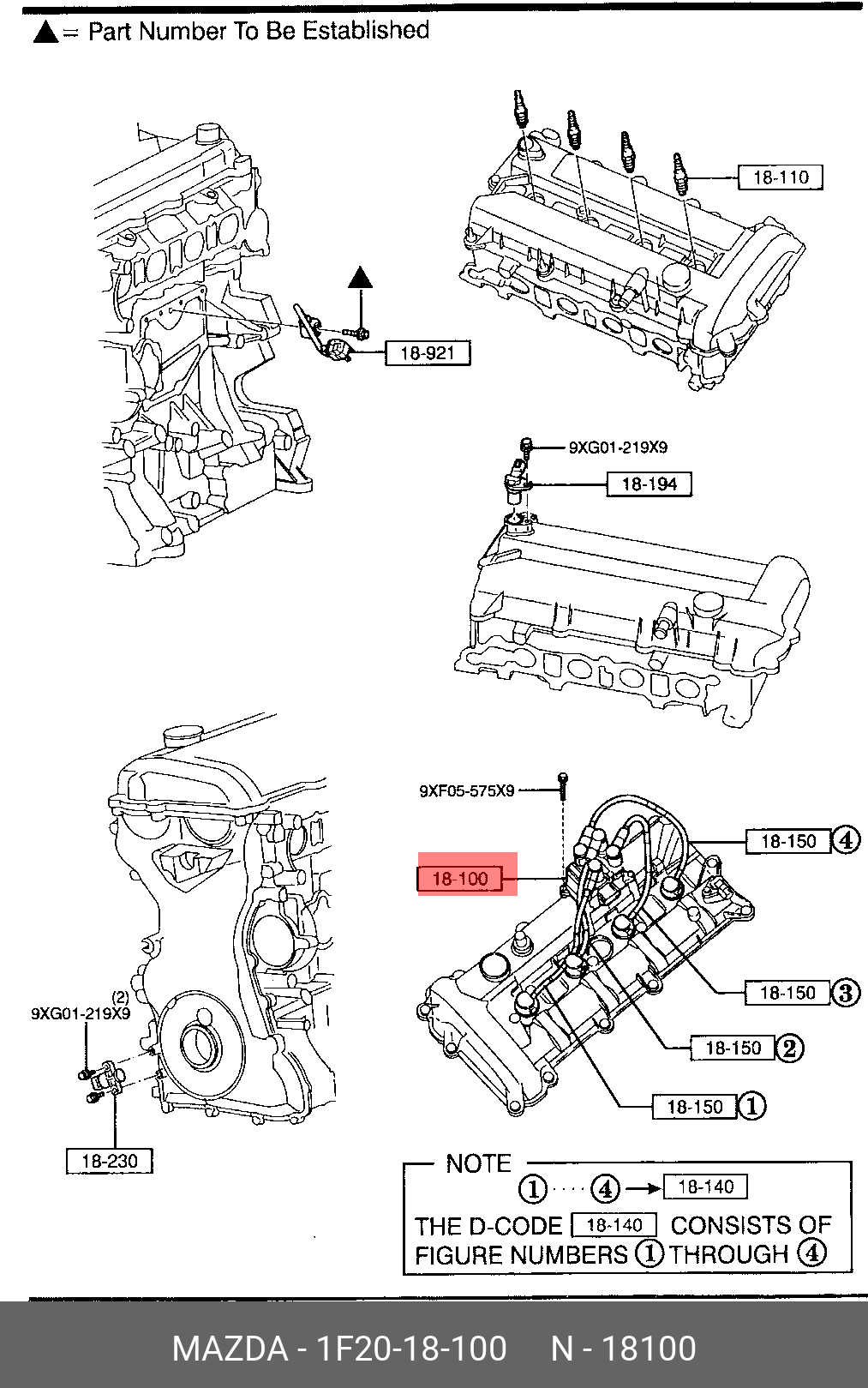 ▲ = Part Number To Be Established

18-110

18-921

9XG01-219X9

18-194

9XF05-575X9

18-150 ④

18-100

18-150 ③

18-150 ②

18-150 ①

(2)
9XG01-219X9

18-230

NOTE
① ···· ④ → 18-140
THE D-CODE 18-140 CONSISTS OF FIGURE NUMBERS ① THROUGH ④

MAZDA - 1F20-18-100 N - 18100