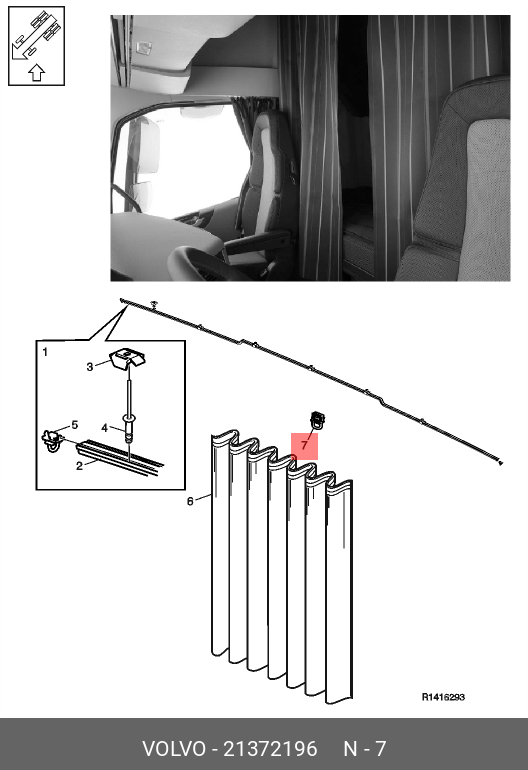 1
3
4
5
2
6
7
R1416293
VOLVO - 21372196 N - 7