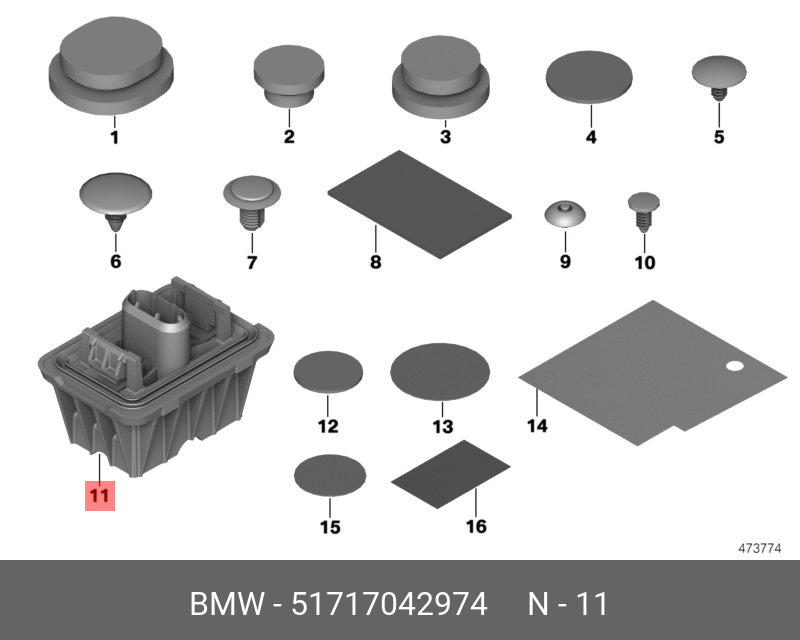 1
2
3
4
5
6
7
8
9
10
11
12
13
14
15
16
473774

BMW - 51717042974 N - 11