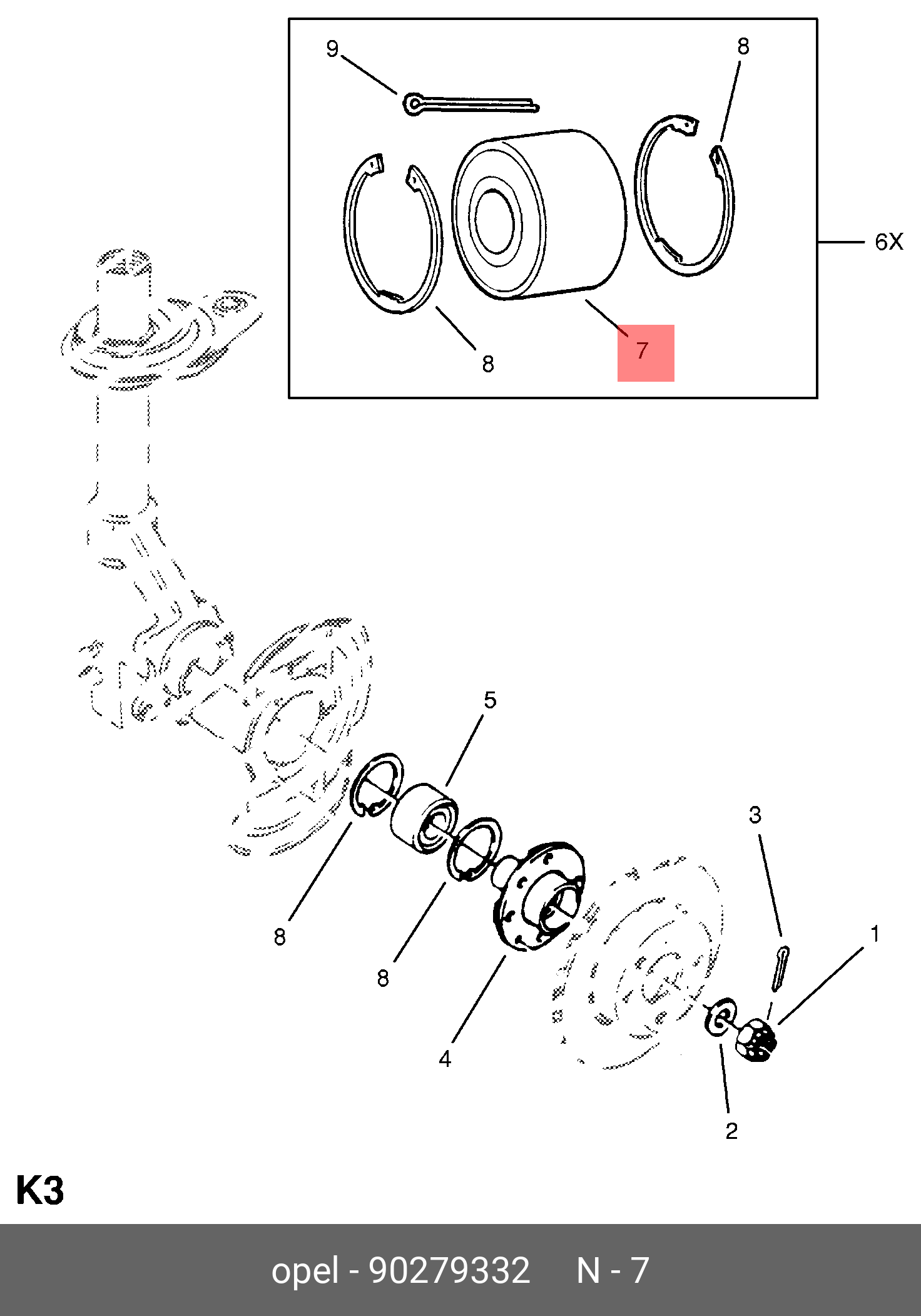 9
8
6X
8
7
5
3
1
8
8
4
2
K3
opel - 90279332 N - 7