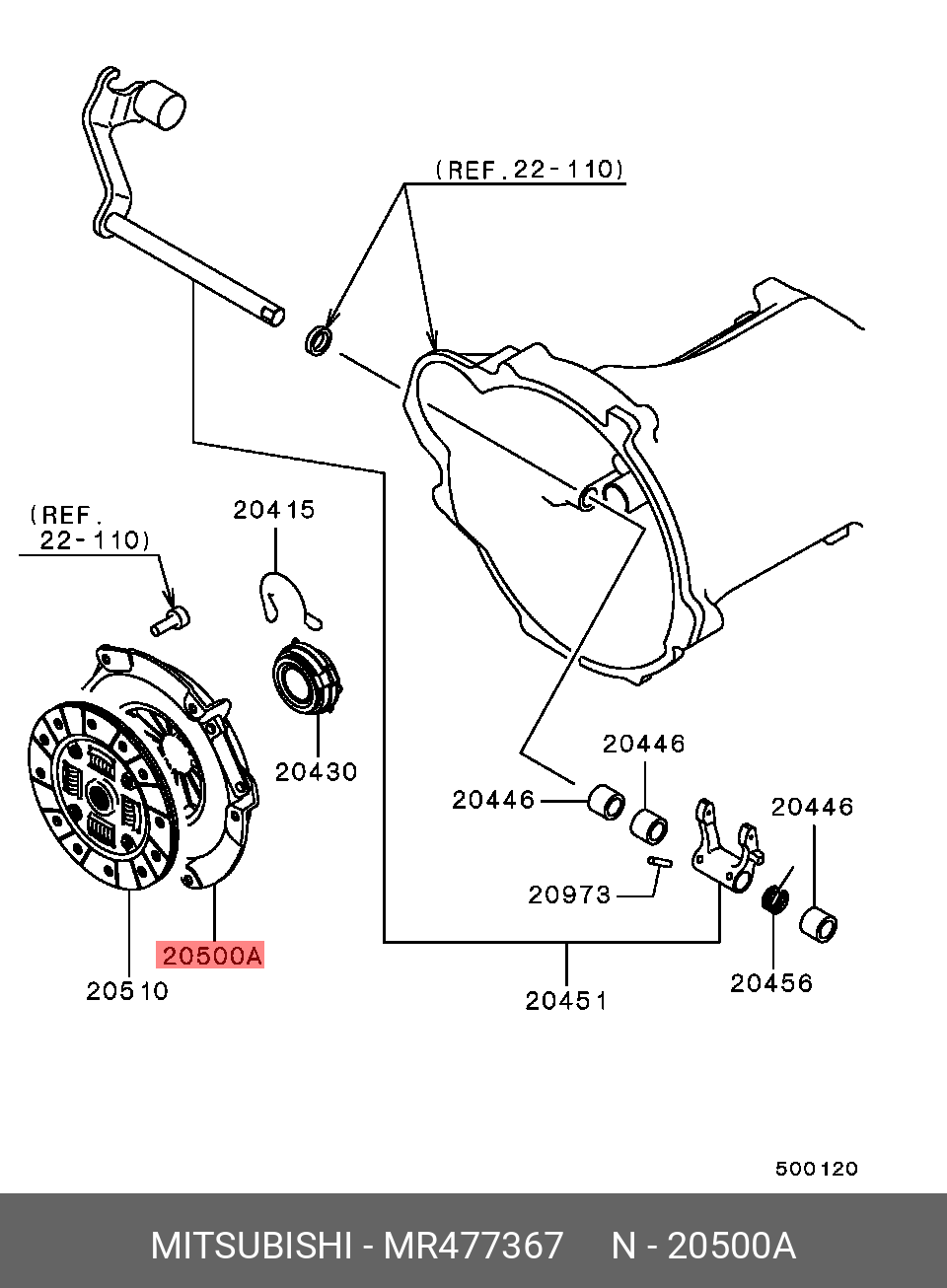 (REF.22-110)

(REF.
22-110)

20415

20430

20446

20446

20446

20973

20500A

20510

20451

20456

500120

MITSUBISHI - MR477367 N - 20500A