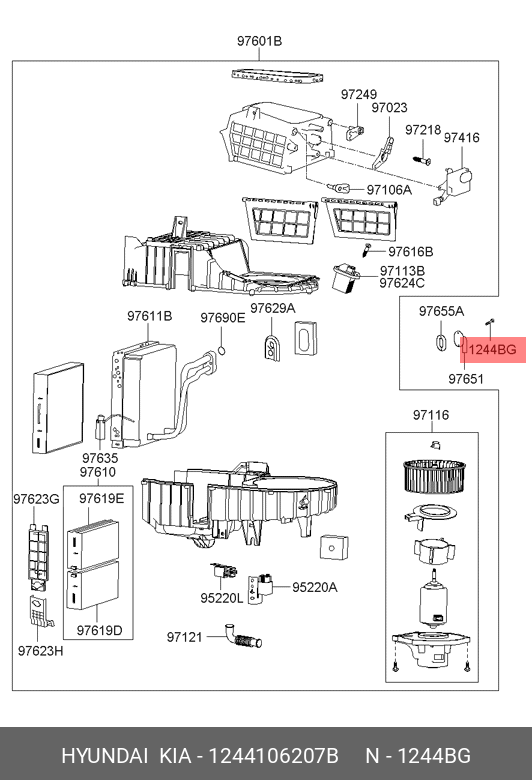 97601B
97249
97023
97218
97416
97106A
97616B
97113B
97624C
97611B
97690E
97629A
97655A
1244BG
97651
97116
97635
97610
97623G
97619E
97619D
97623H
95220L
95220A
97121

HYUNDAI KIA - 1244106207B N - 1244BG