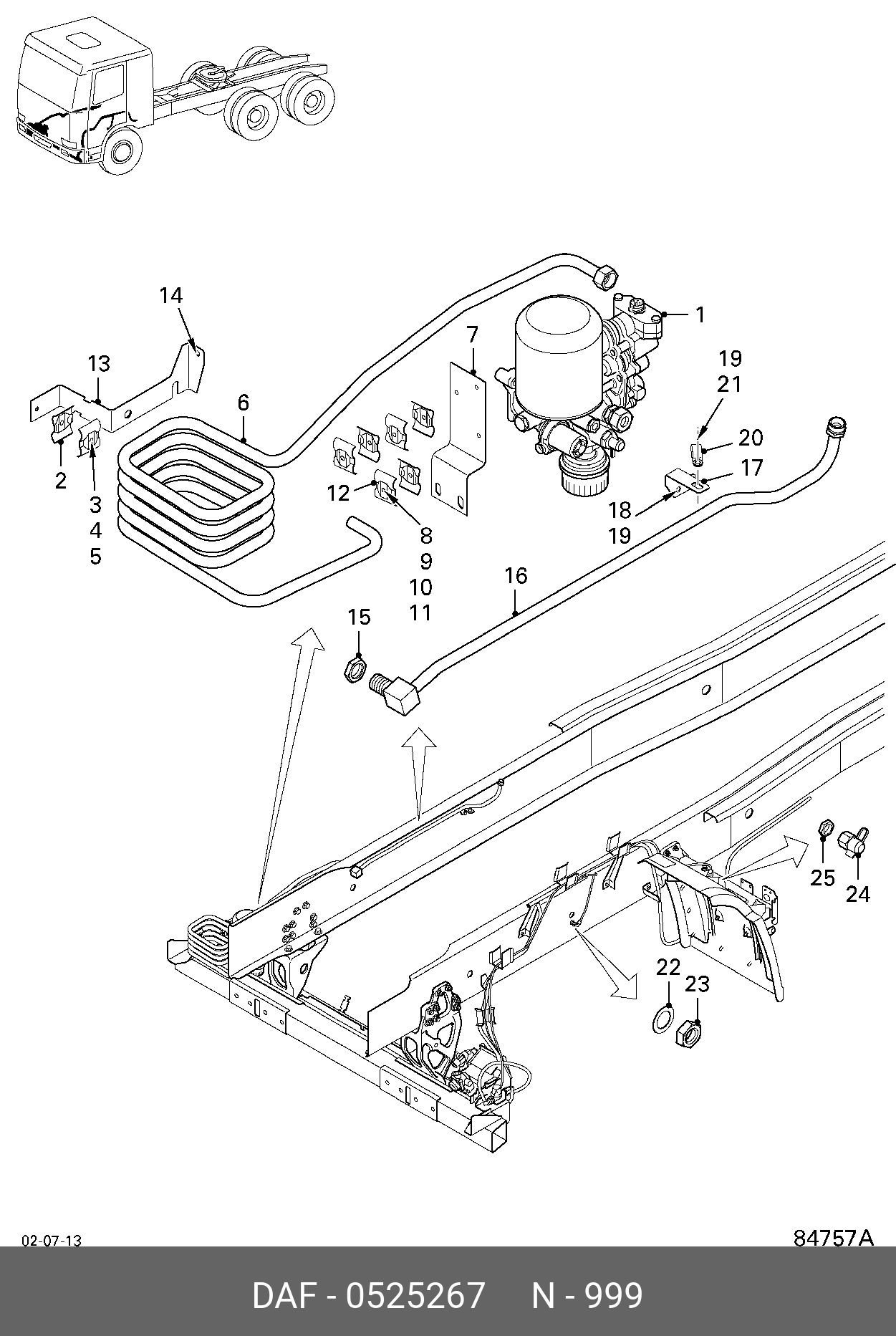 14

13

6

7

1

19
21

20

17

18
19

2

3
4
5

12

8
9
10
11

16

15

25

24

22

23

02-07-13

84757A

DAF - 0525267 N - 999