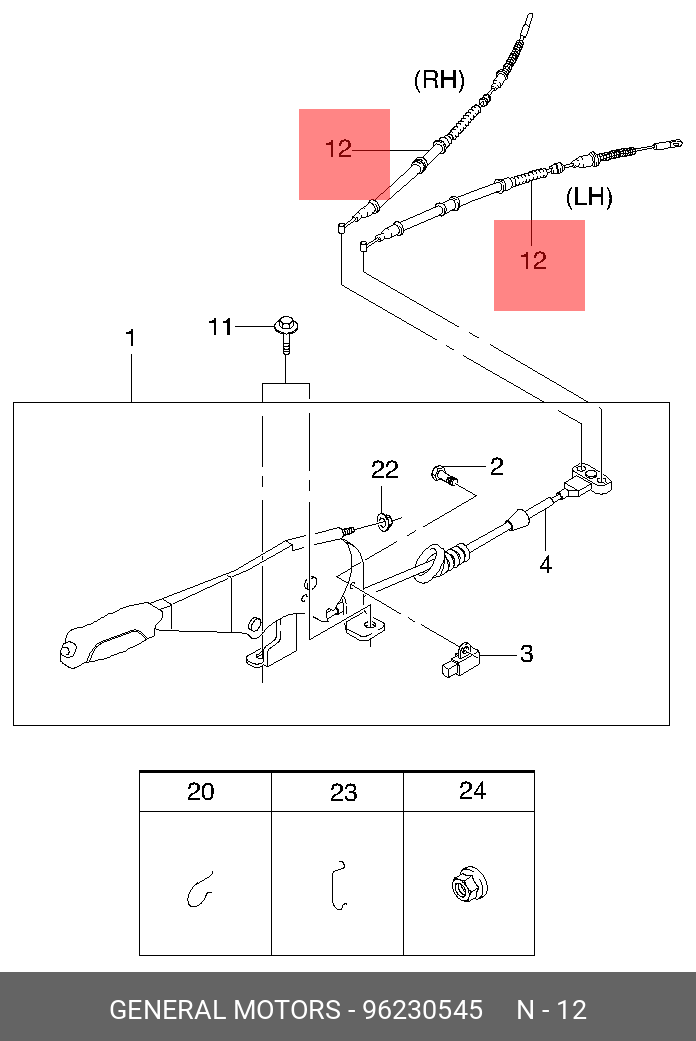 (RH)
12
(LH)
12
11
1
22
2
4
3

| 20 | 23 | 24 |
|---|---|---|
| | | |

GENERAL MOTORS - 96230545 N - 12