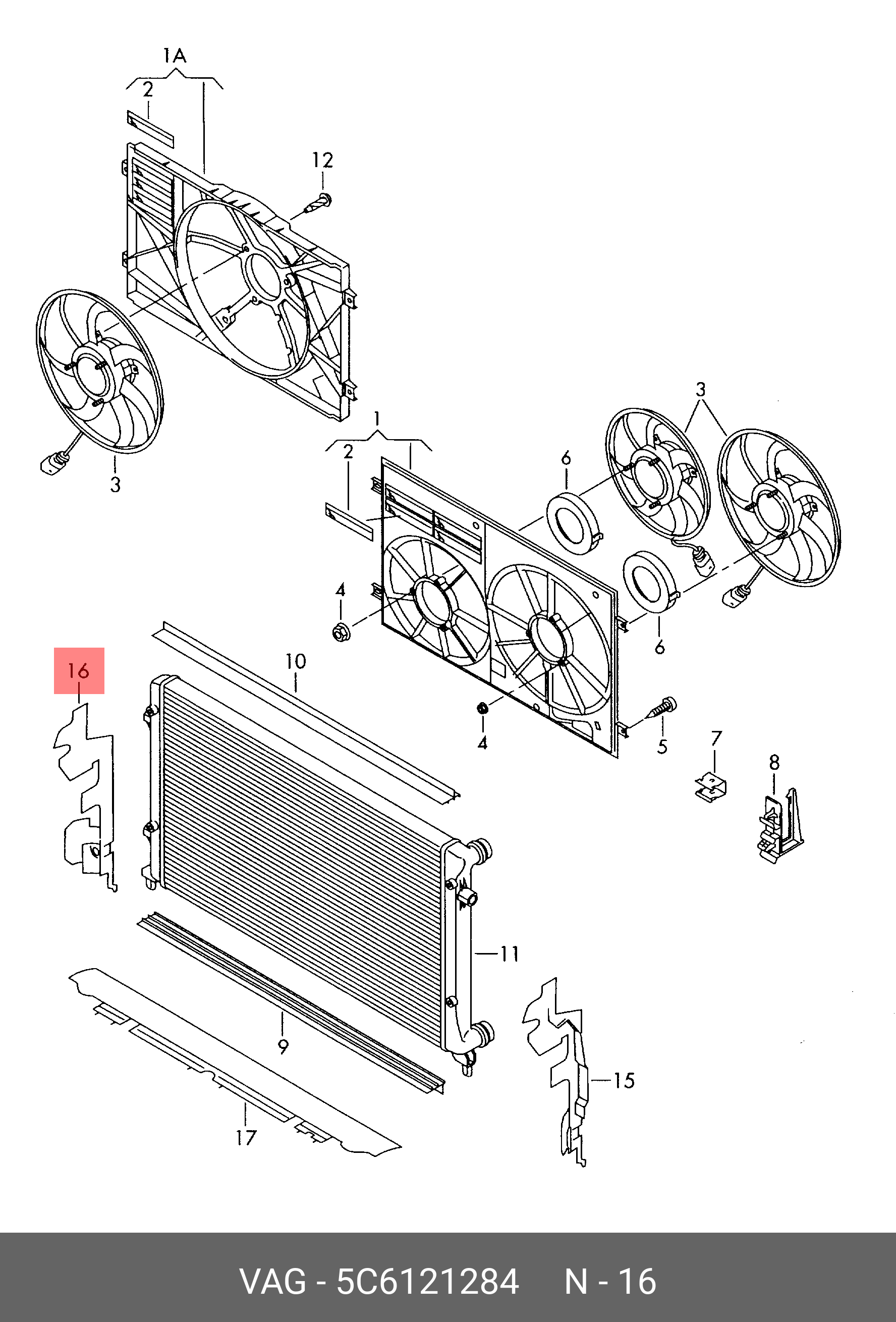 1A
2
12
3
1
2
3
6
4
6
16
10
4
5
7
8
11
9
15
17

VAG - 5C6121284    N - 16