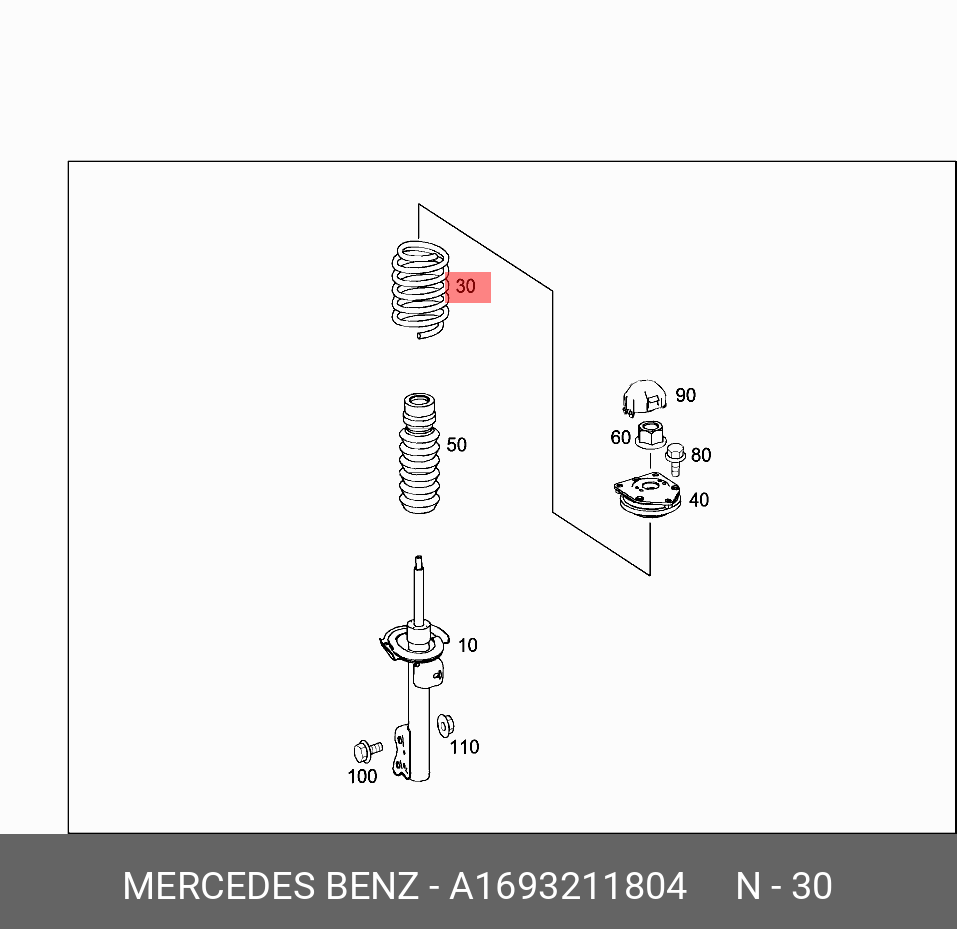 30

90

60

80

50

40

10

110

100

MERCEDES BENZ - A1693211804 N - 30