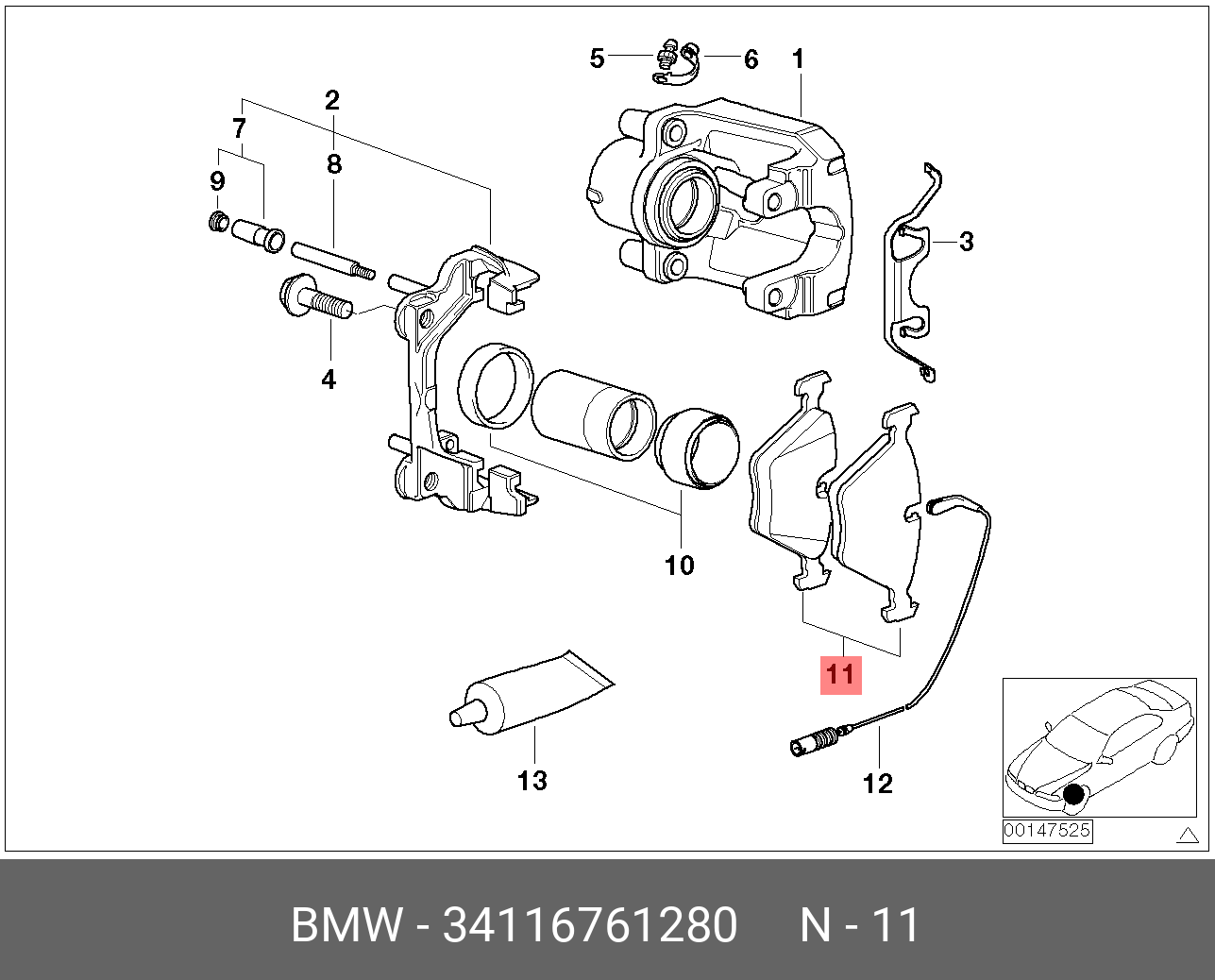 5 6 1
2
7
8
9
3
4
10
11
13
12
00147525
BMW - 34116761280 N - 11