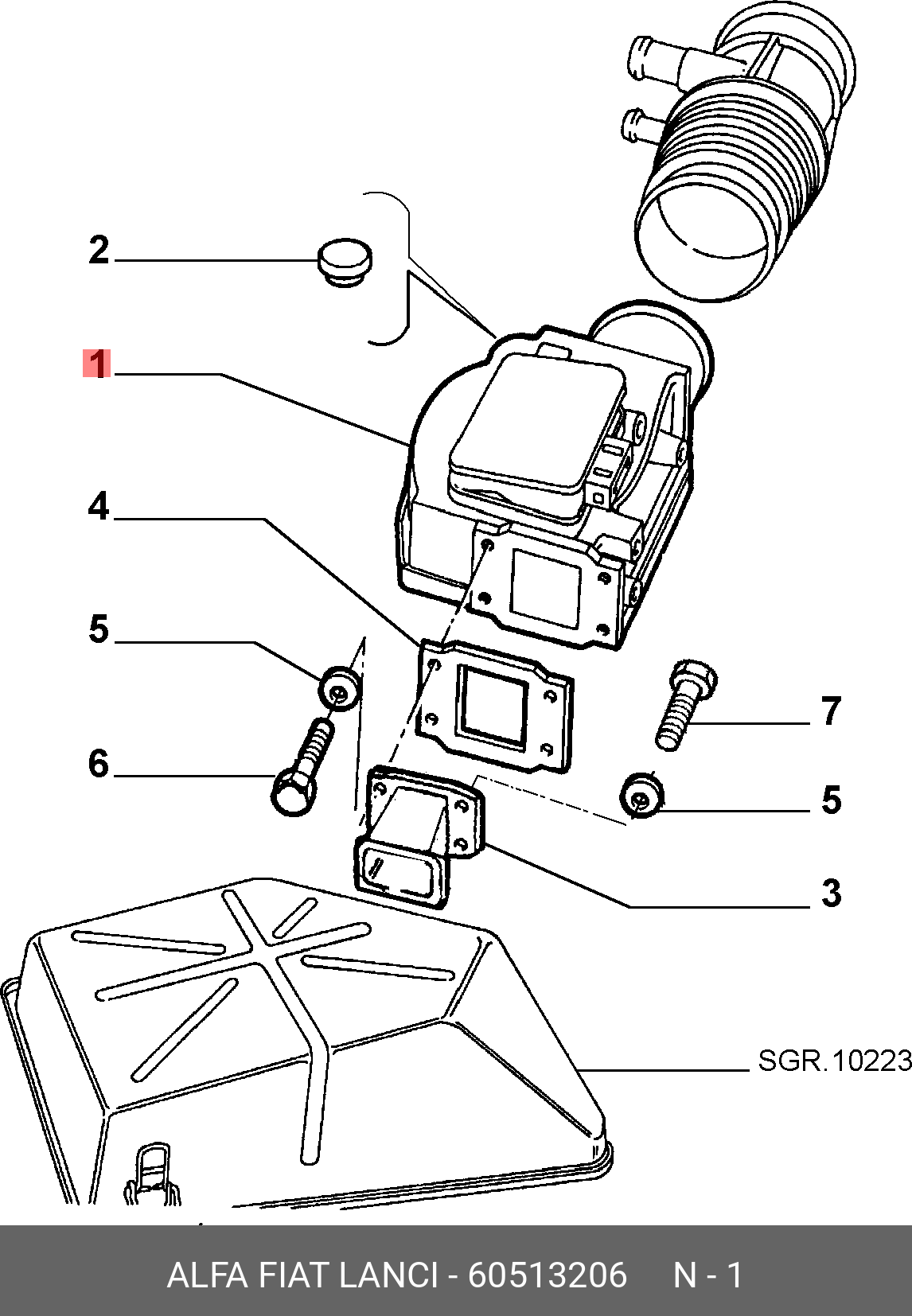 2

1

4

5

6

7

5

3

SGR.10223

ALFA FIAT LANCI - 60513206 N - 1