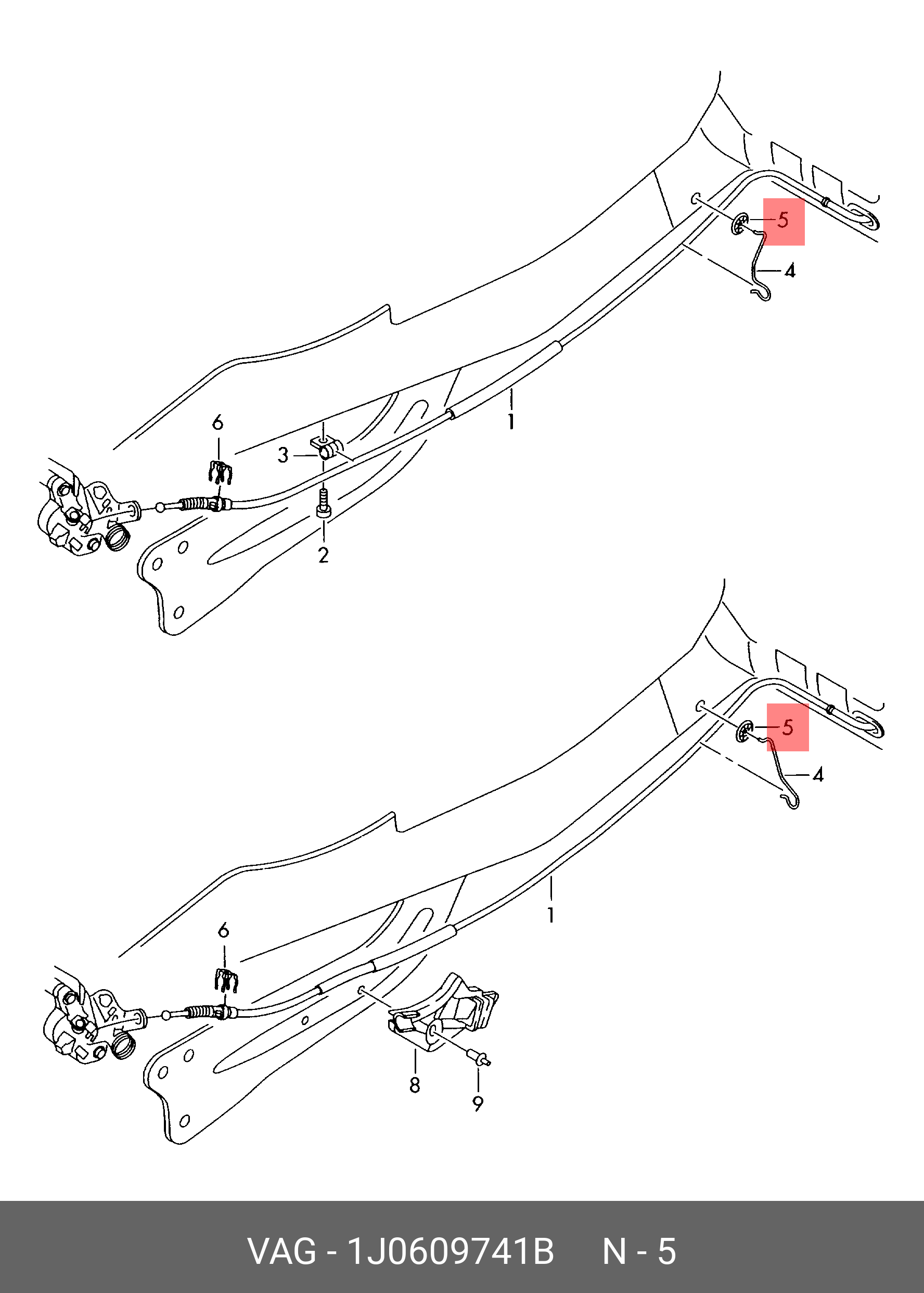 5
4
1
6
3
2
5
4
1
6
8
9
VAG - 1J0609741B N - 5