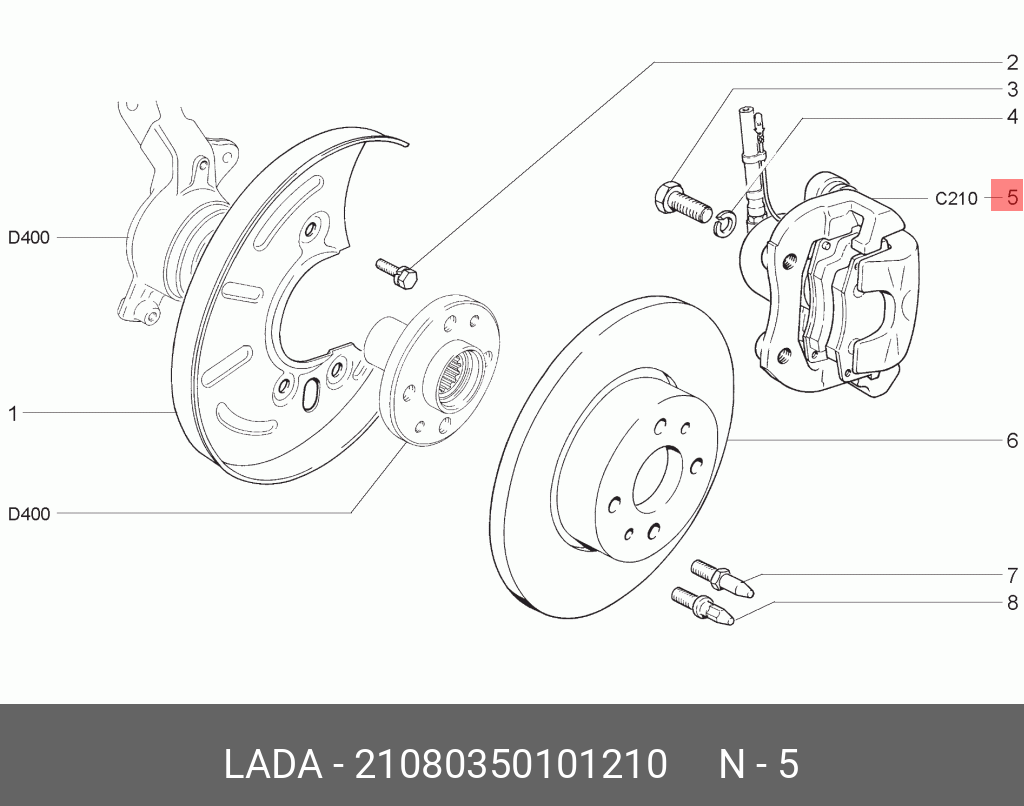 2
3
4
C210
5
D400
1
6
D400
7
8

LADA - 21080350101210 N - 5