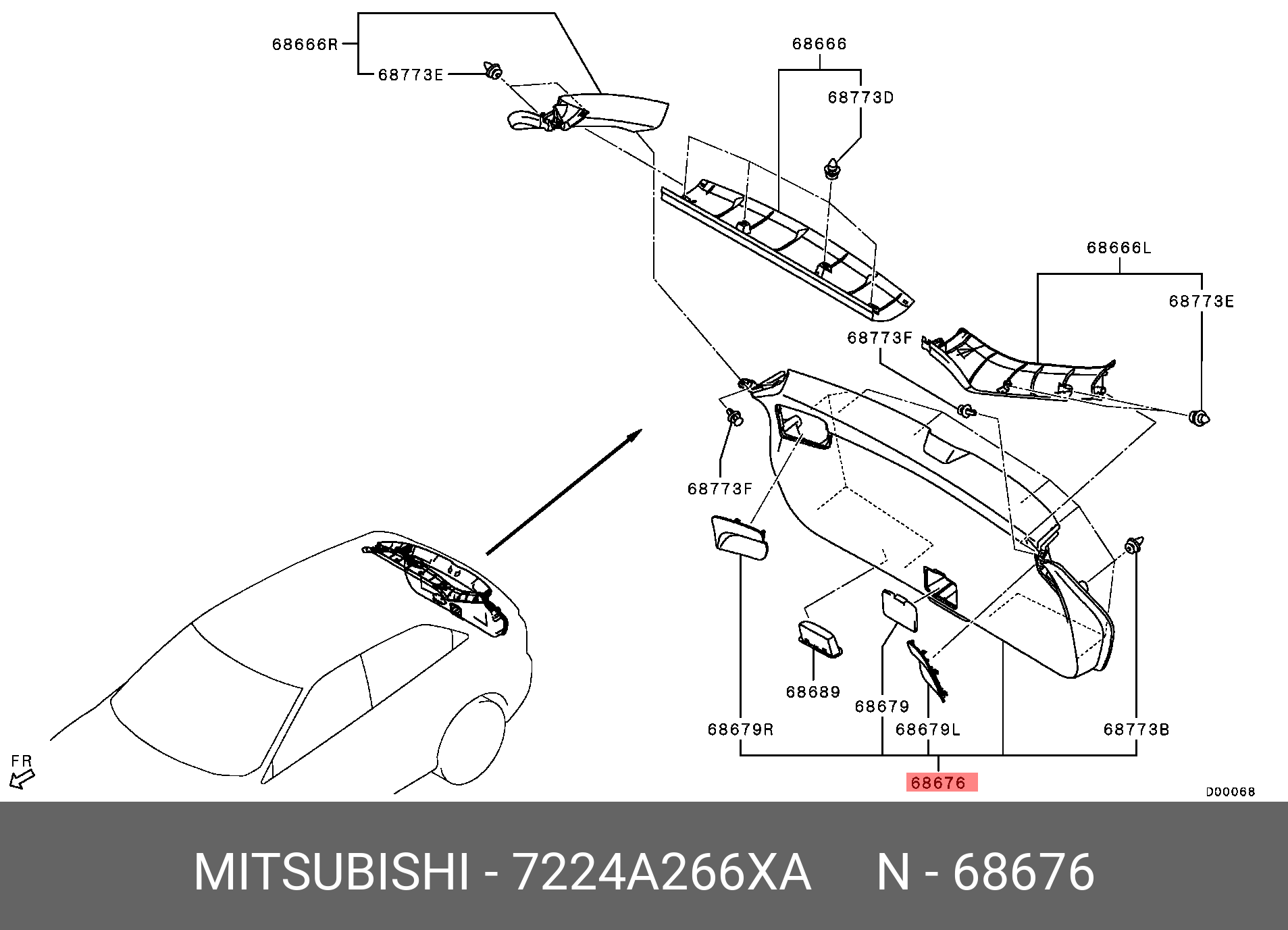 68666R
68773E
68666
68773D
68666L
68773E
68773F
68773F
68689
68679
68679R
68679L
68773B
68676
FR
D00068

MITSUBISHI - 7224A266XA N - 68676