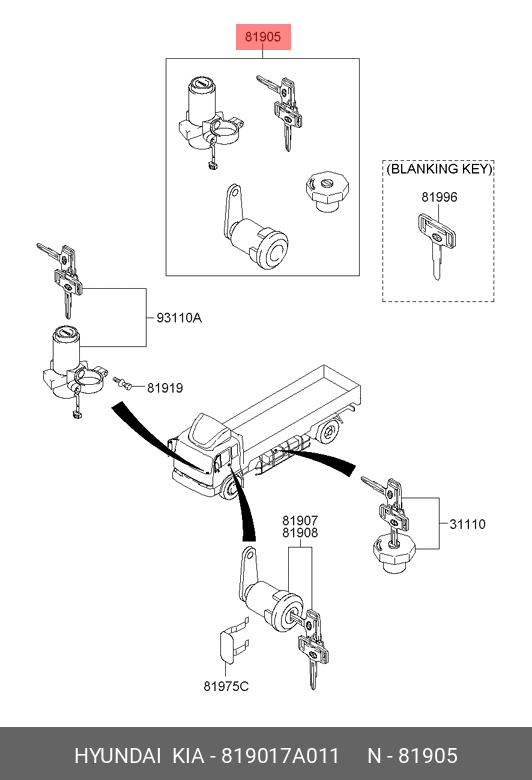 81905

(BLANKING KEY)
81996

93110A

81919

81907
81908

31110

81975C

HYUNDAI KIA - 819017A011 N - 81905