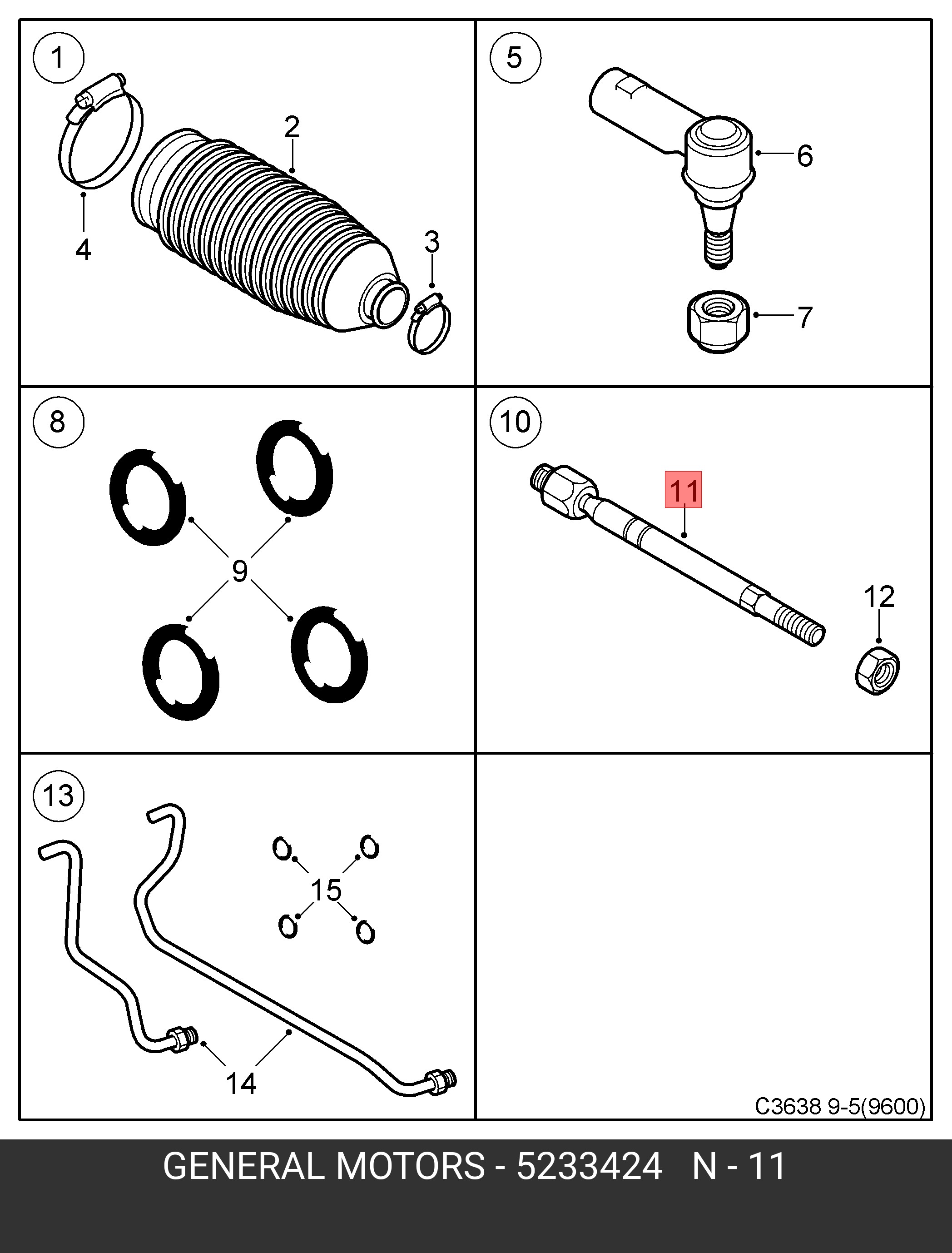 1
2
4
3
5
6
7
8
9
10
11
12
13
15
14
C3638 9-5(9600)

GENERAL MOTORS - 5233424 N - 11