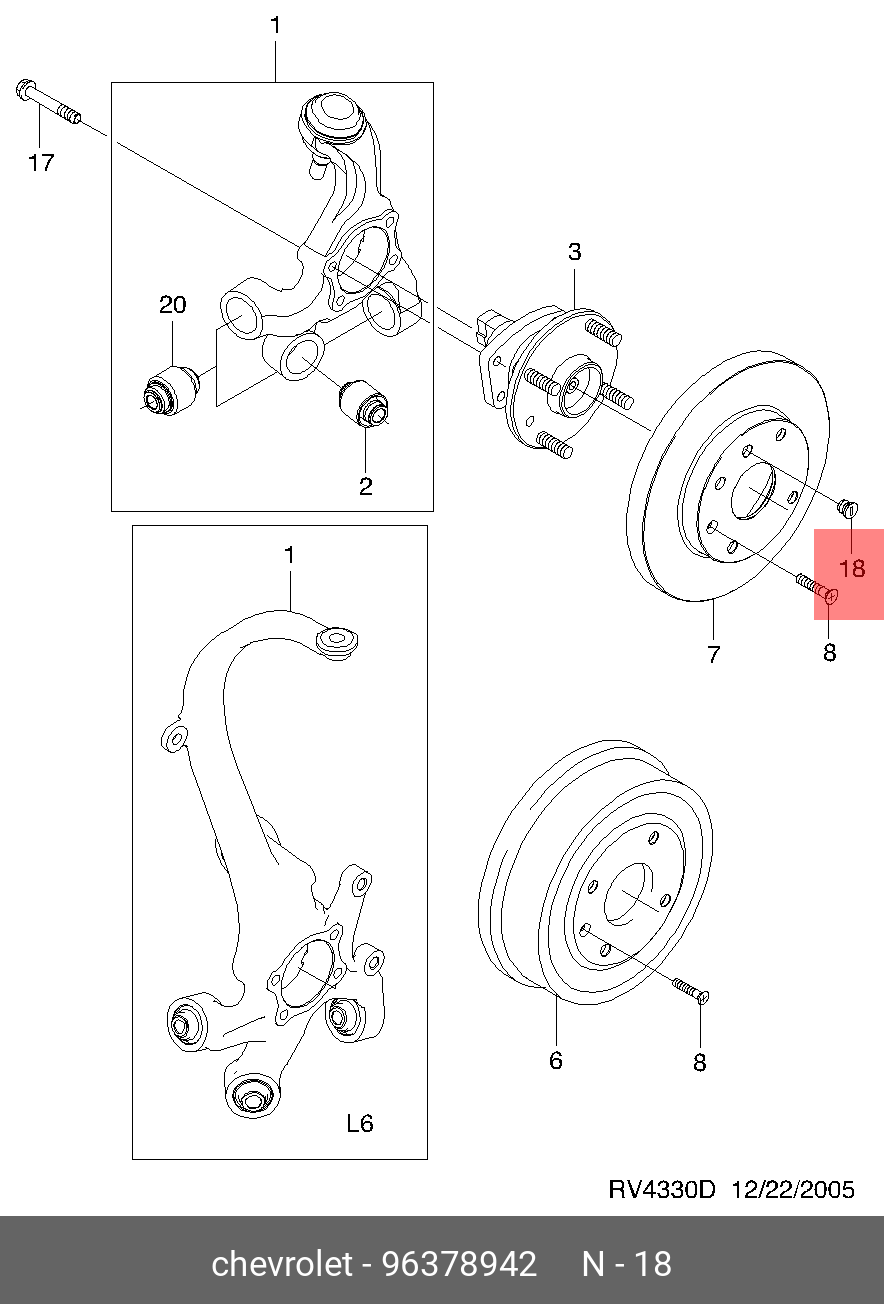 1
17
20
2
3
18
7
8
1
L6
6
8
RV4330D 12/22/2005
chevrolet - 96378942 N - 18