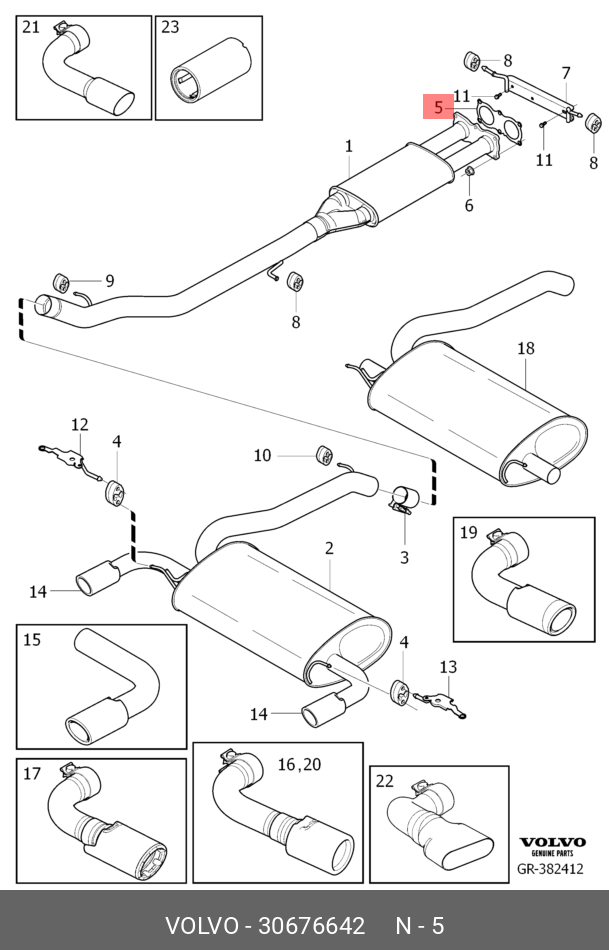 21
23
8
7
11
5
11
8
1
6
9
8
18
12
4
10
3
19
2
14
15
4
13
14
17
16,20
22
VOLVO
GENUINE PARTS
GR-382412
VOLVO - 30676642 N - 5