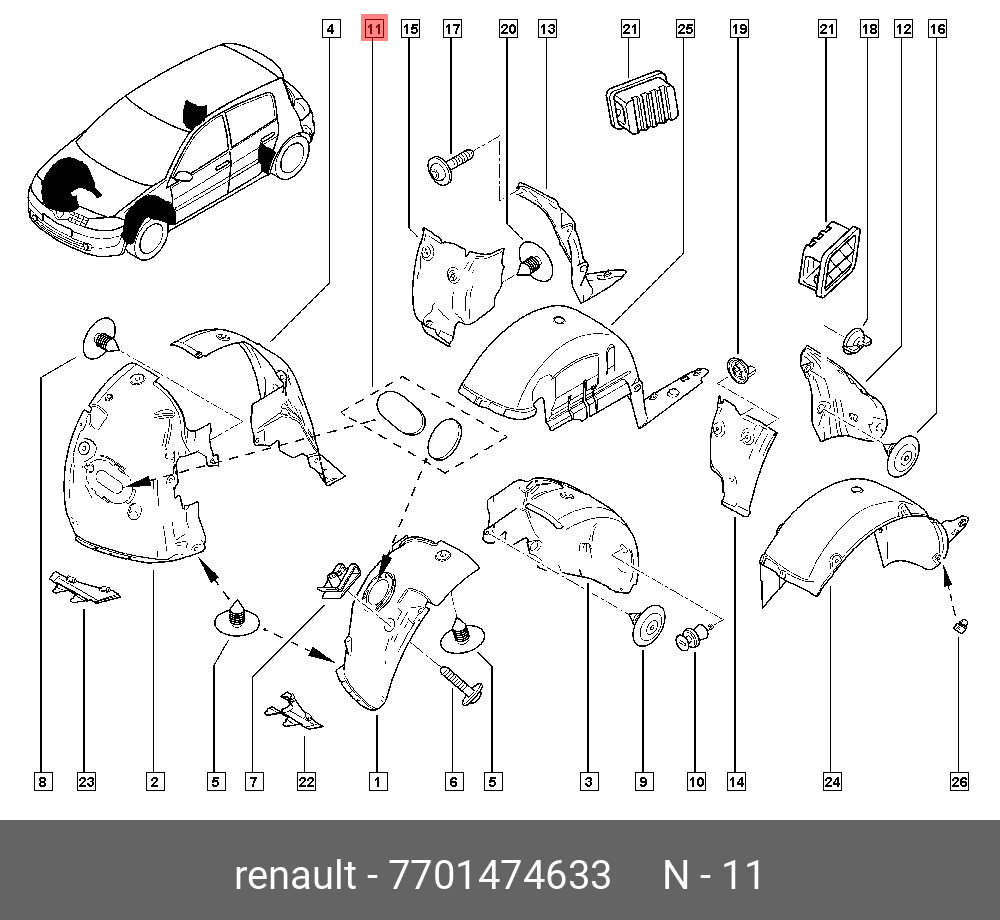 4
11
15
17
20
13
21
25
19
21
18
12
16
8
23
2
5
7
22
1
6
5
3
9
10
14
24
26

renault - 7701474633 N - 11