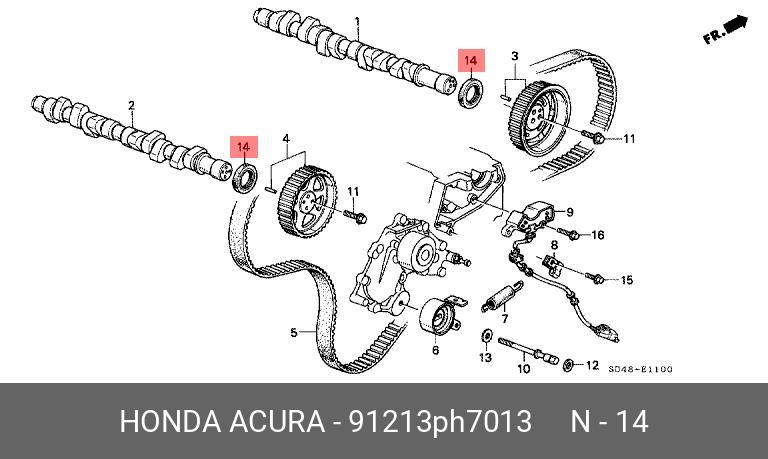 FR.
1
14
3
2
14
4
11
11
9
16
8
15
7
5
6
13
10
12
SD48-E1100
HONDA ACURA - 91213ph7013 N - 14