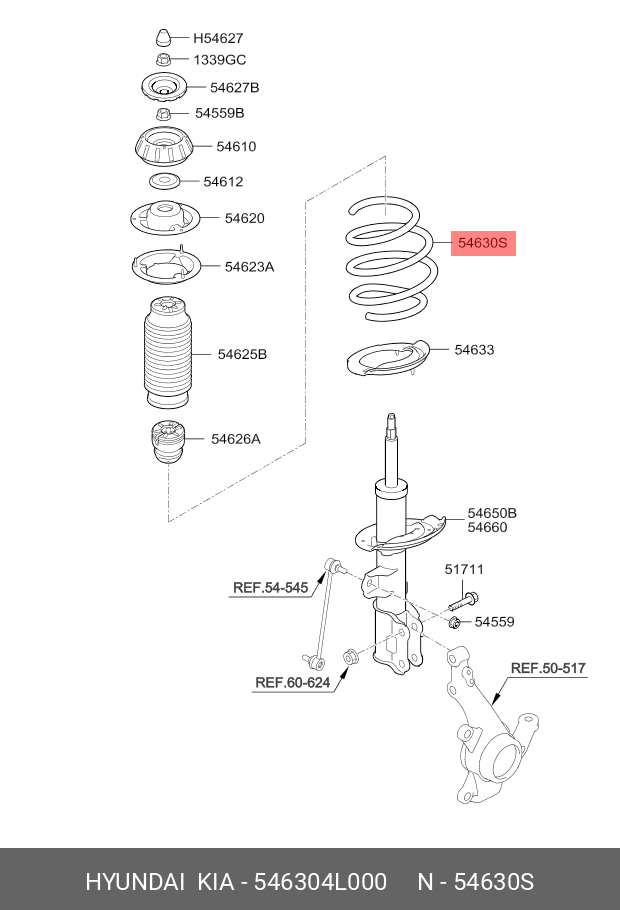 H54627
1339GC
54627B
54559B
54610
54612
54620
54623A
54625B
54626A
54630S
54633
54650B
54660
51711
54559
REF.54-545
REF.60-624
REF.50-517

HYUNDAI KIA - 546304L000 N - 54630S