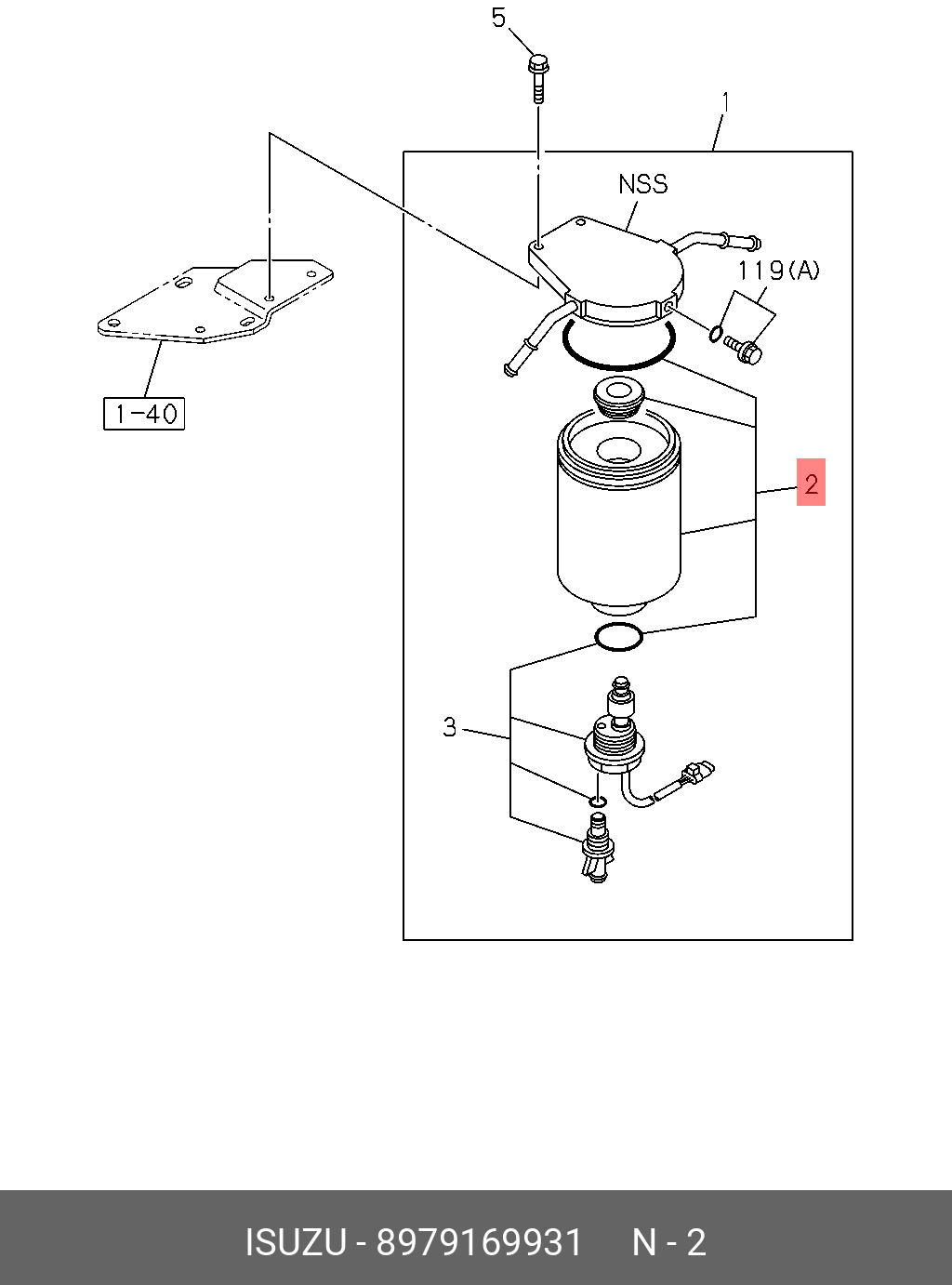 5

1

NSS

119(A)

1-40

2

3

ISUZU - 8979169931 N - 2