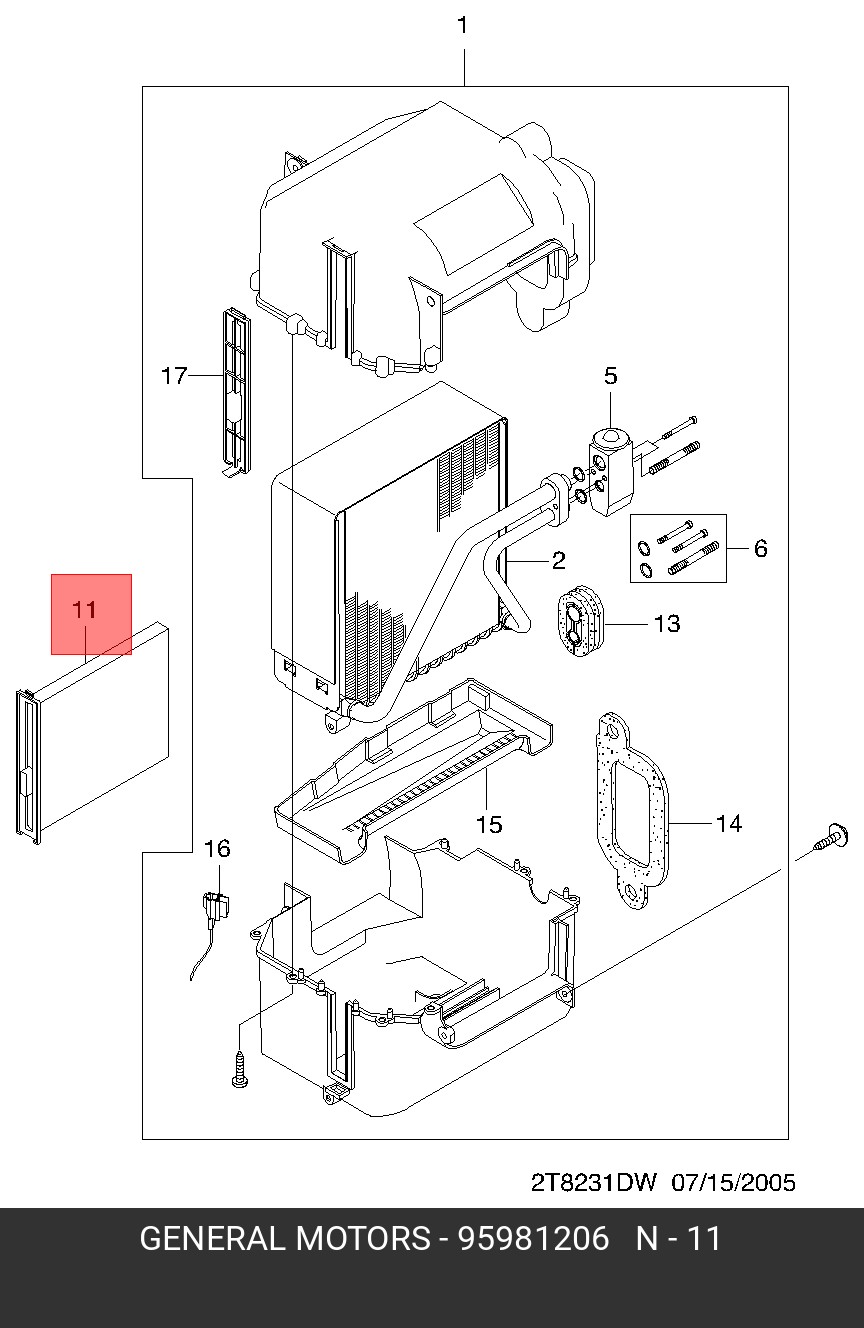 1

17

5

6

2

11

13

15

14

16

2T8231DW 07/15/2005

GENERAL MOTORS - 95981206 N - 11