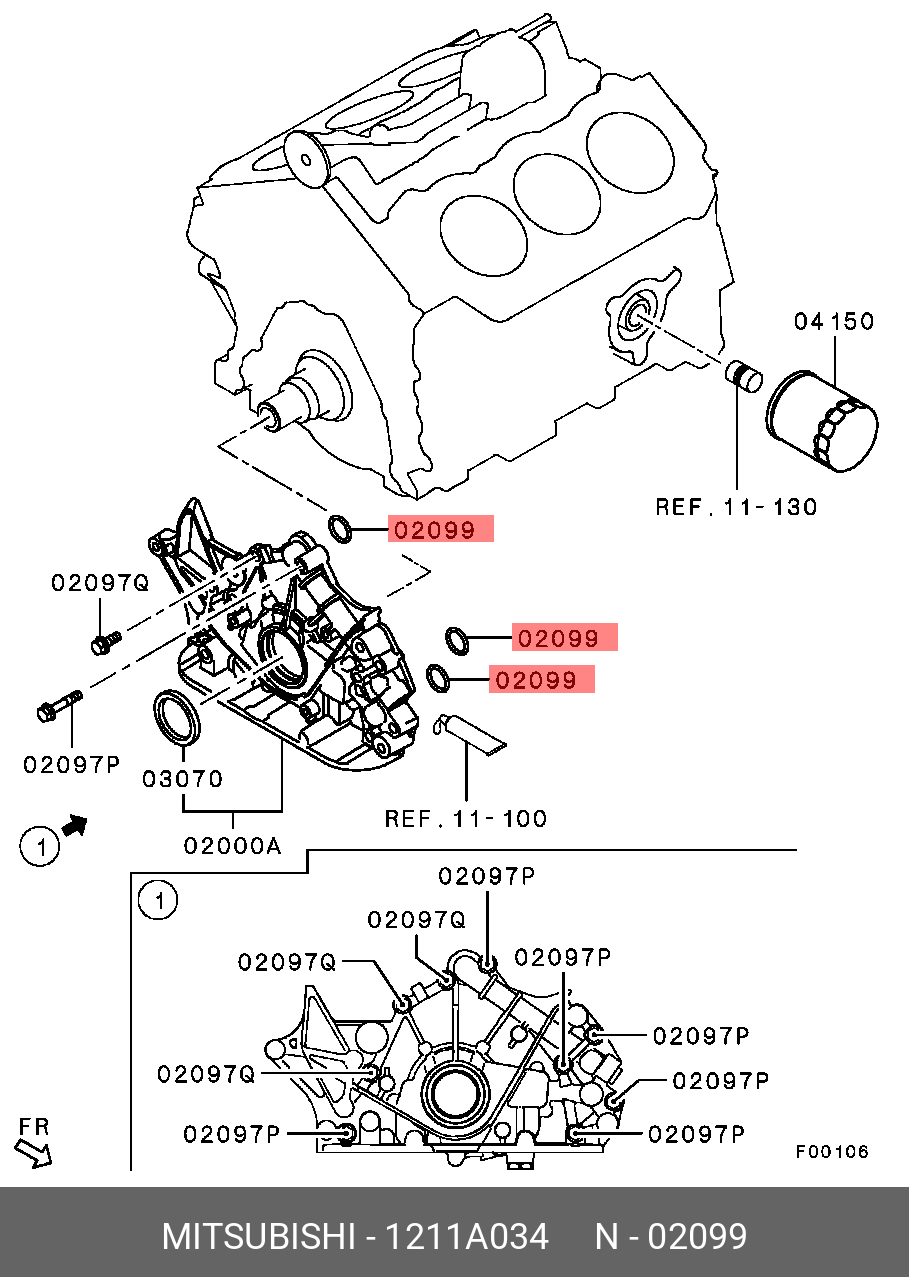 04150

REF. 11-130

02099

02097Q

02099

02099

02097P

03070

REF. 11-100

1

02000A

1

02097P

02097Q

02097Q

02097P

02097P

02097Q

02097P

02097P

02097P

FR

F00106

MITSUBISHI - 1211A034 N - 02099