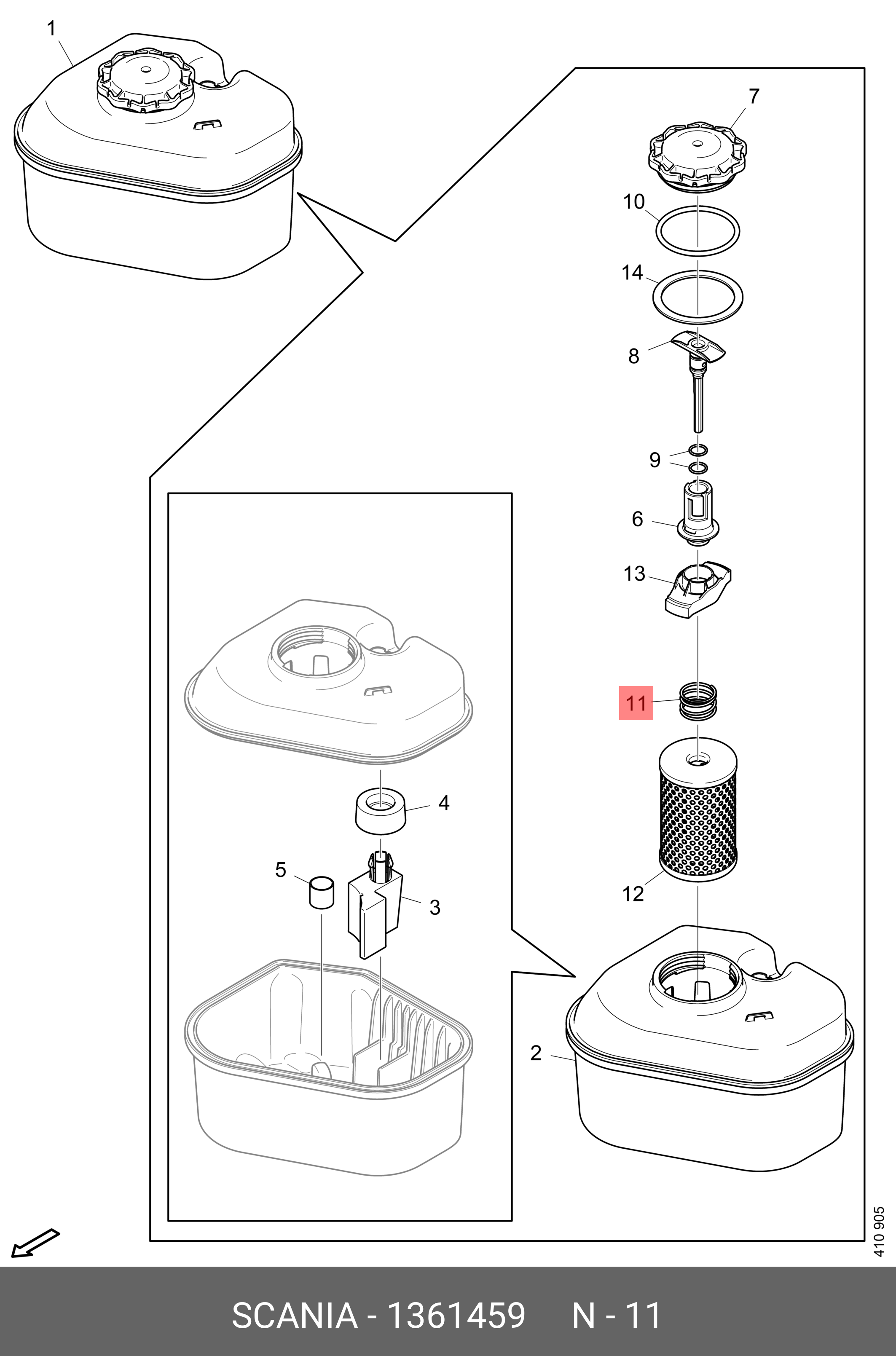 1
7
10
14
8
9
6
13
11
12
4
5
3
2
410 905

SCANIA - 1361459 N - 11