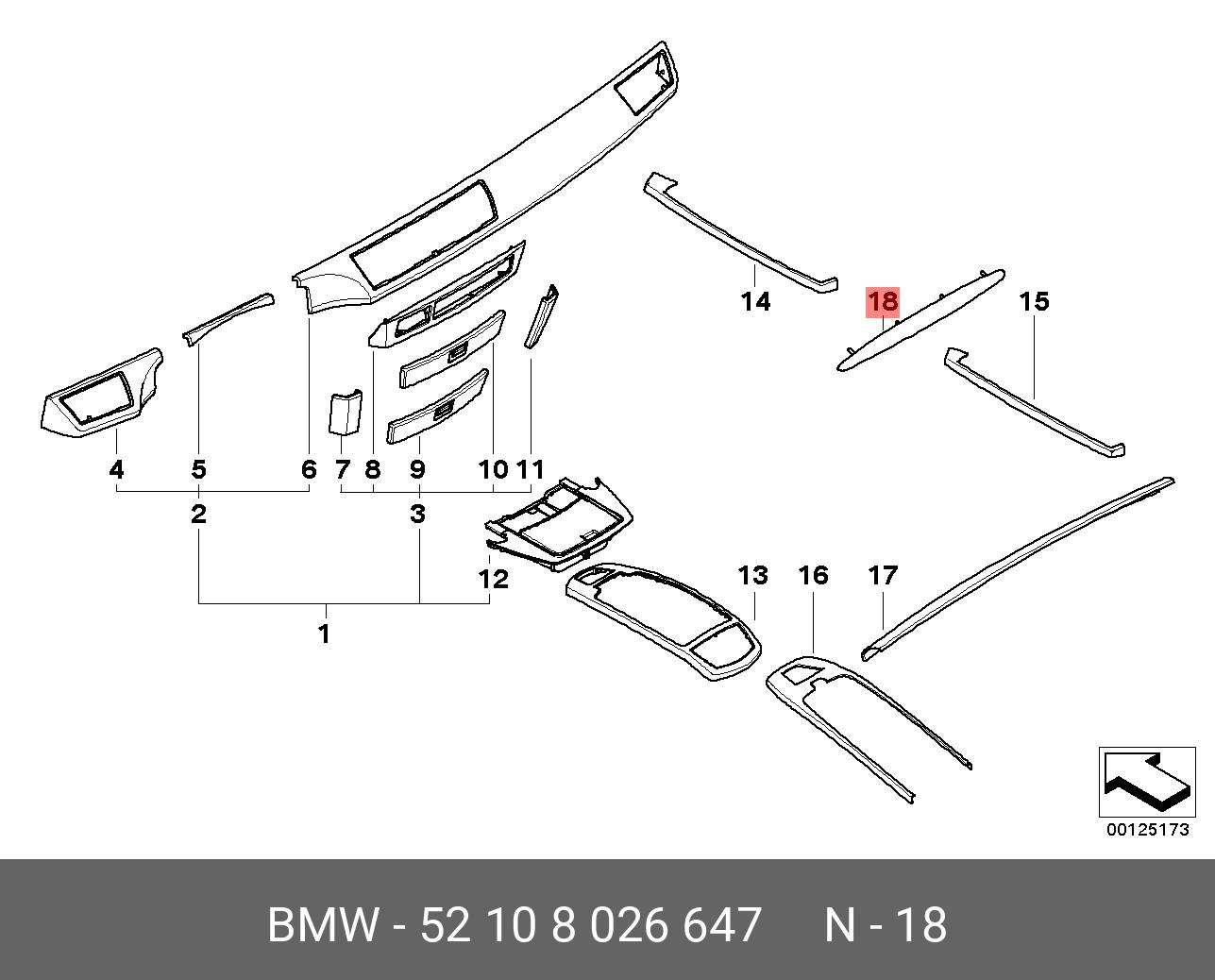 14
18
15
4
5
6
7
8
9
10
11
2
3
12
1
13
16
17
00125173

BMW - 52 10 8 026 647 N - 18