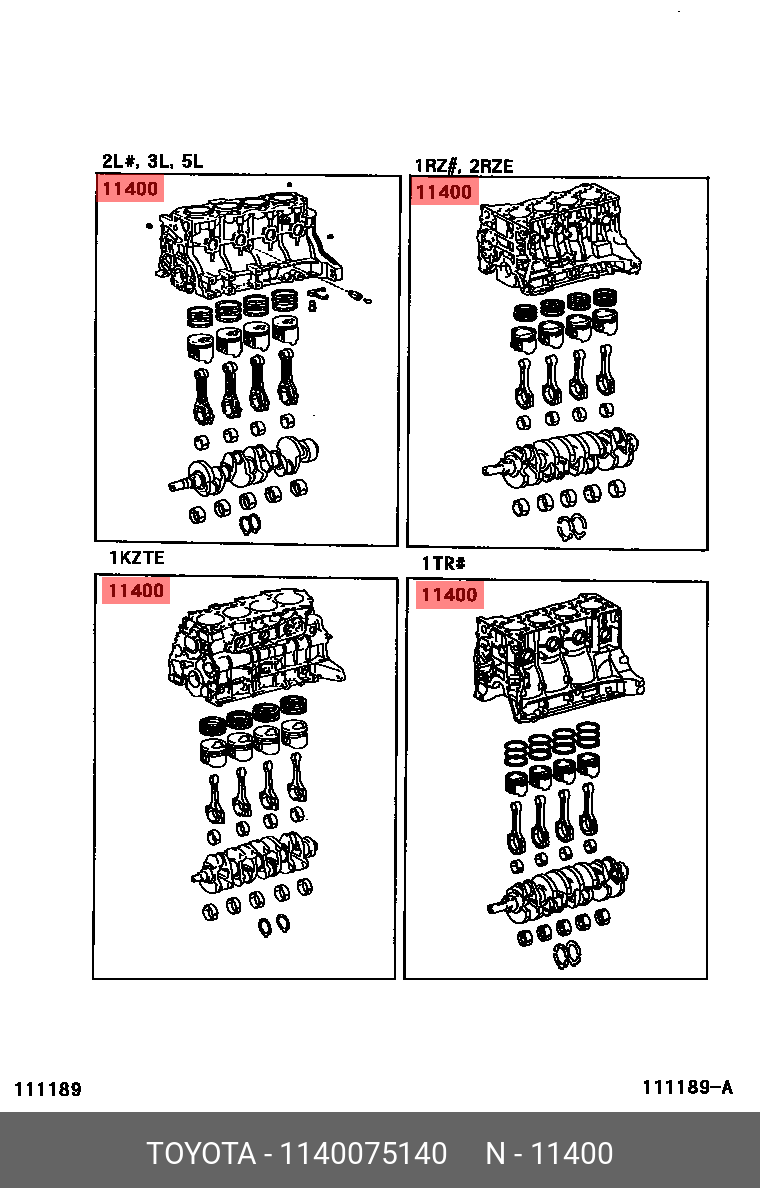 2L#, 3L, 5L

11400

1RZ#, 2RZE

11400

1KZTE

11400

1TR#

11400

111189

111189-A

TOYOTA - 1140075140 N - 11400