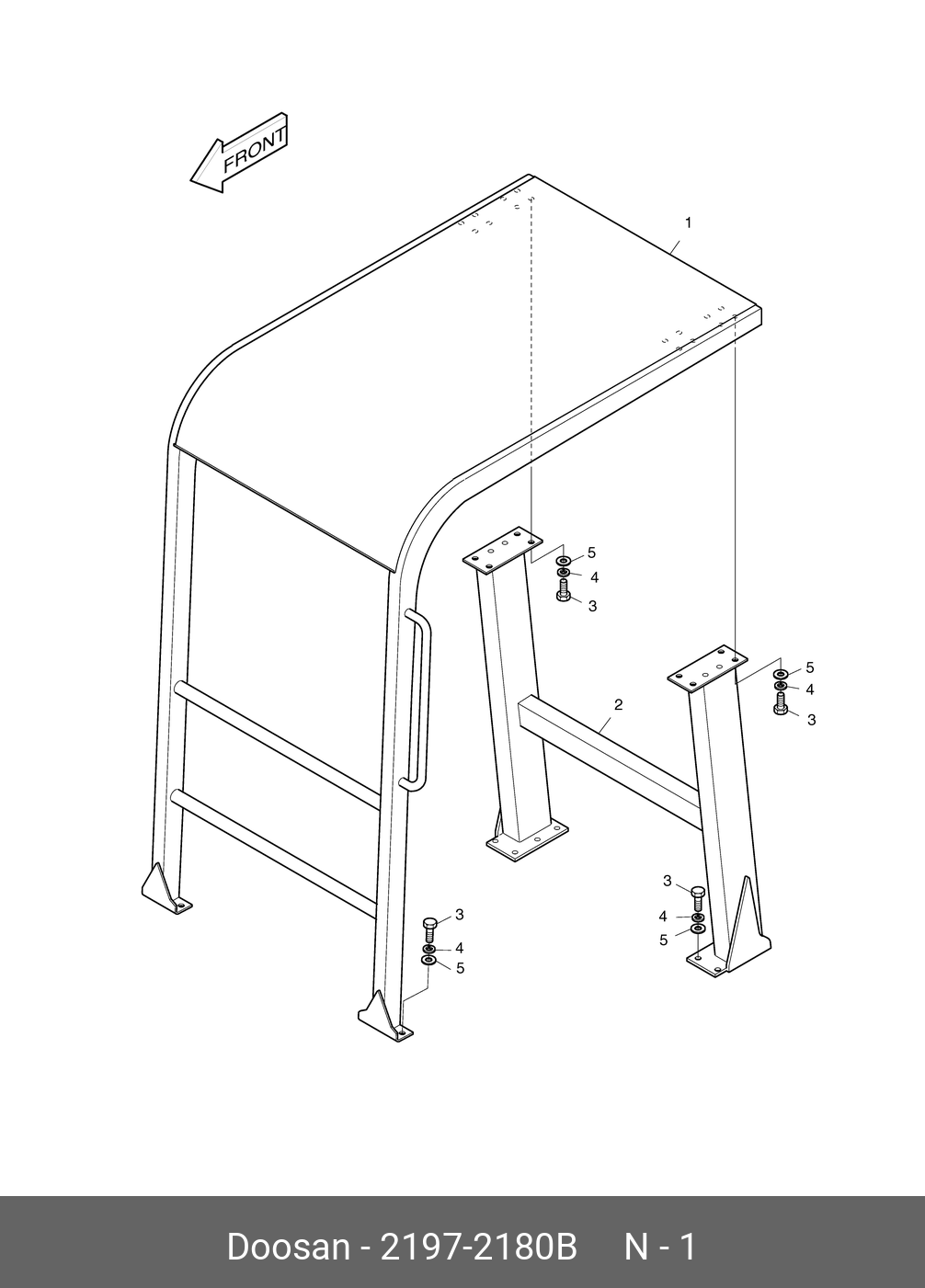 FRONT

1

5
4
3

5
4
3

2

3
4
5

3
4
5

Doosan - 2197-2180B N - 1