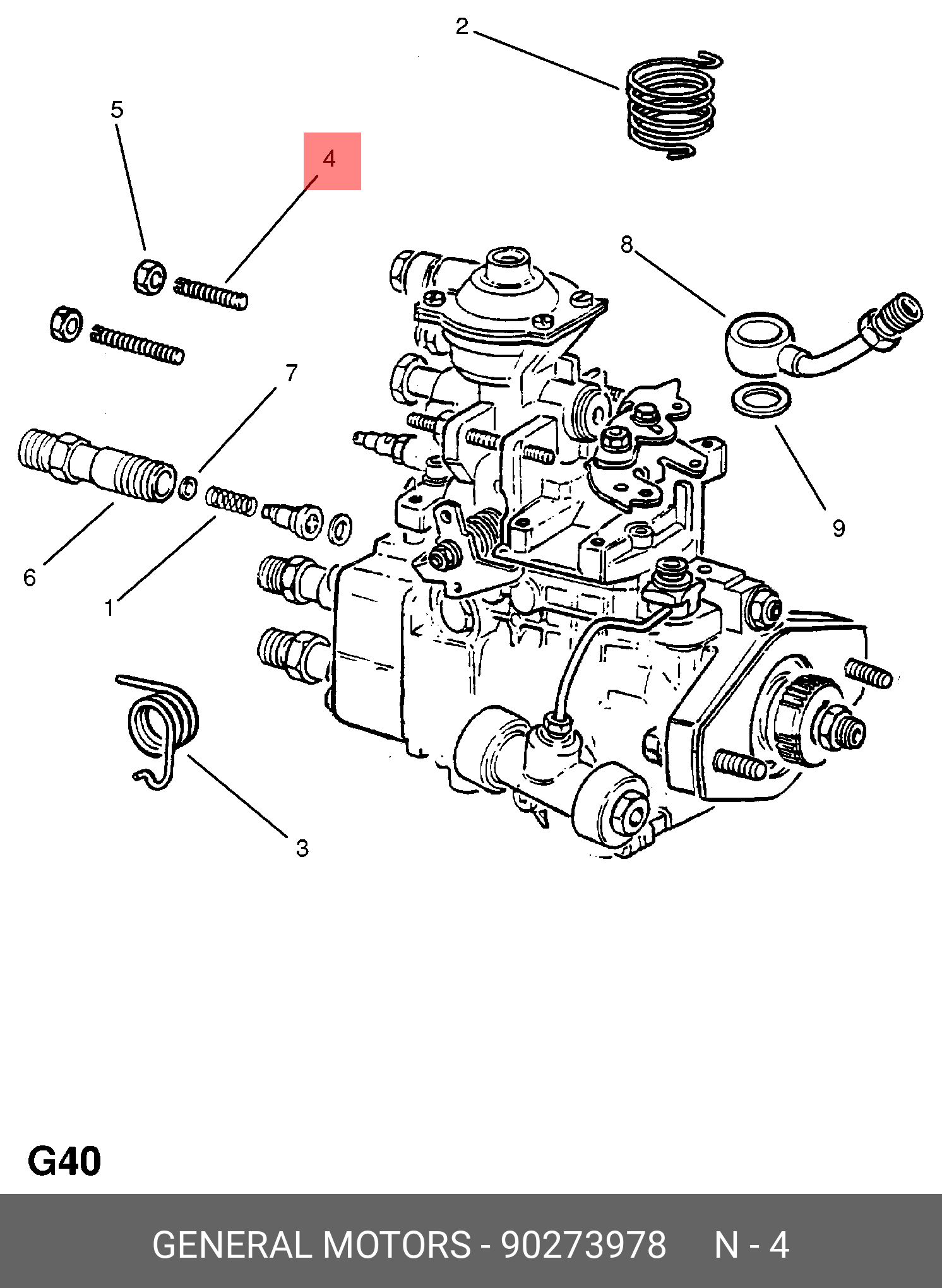 2
5
4
8
7
9
6
1
3
G40
GENERAL MOTORS - 90273978 N - 4