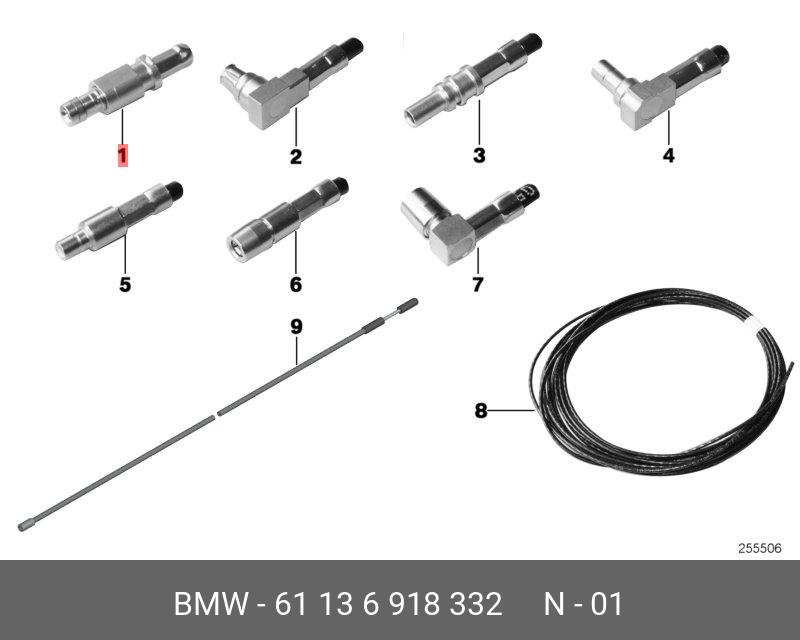 1
2
3
4
5
6
7
9
8
255506
BMW - 61 13 6 918 332 N - 01