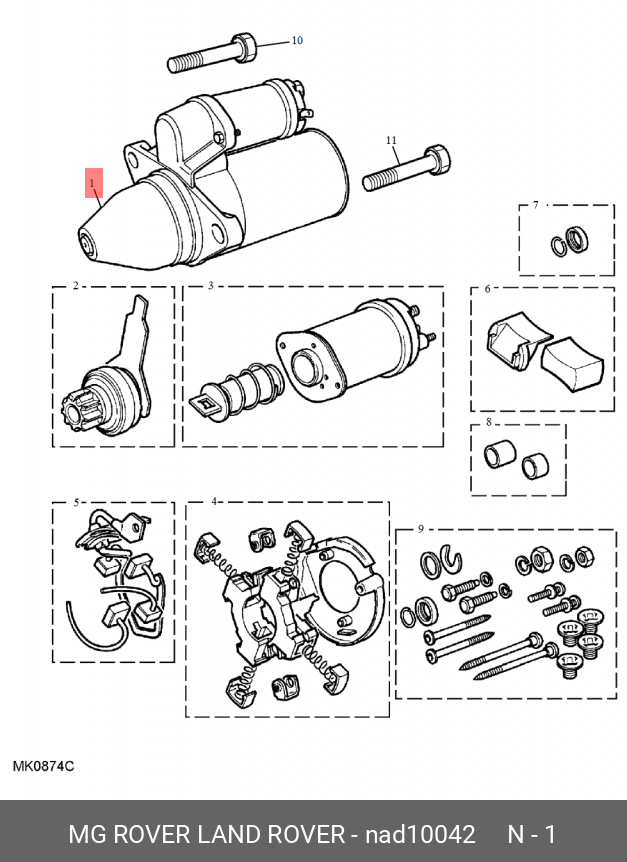 10

11

1

7

2

3

6

8

5

4

9

MK0874C

MG ROVER LAND ROVER - nad10042 N - 1