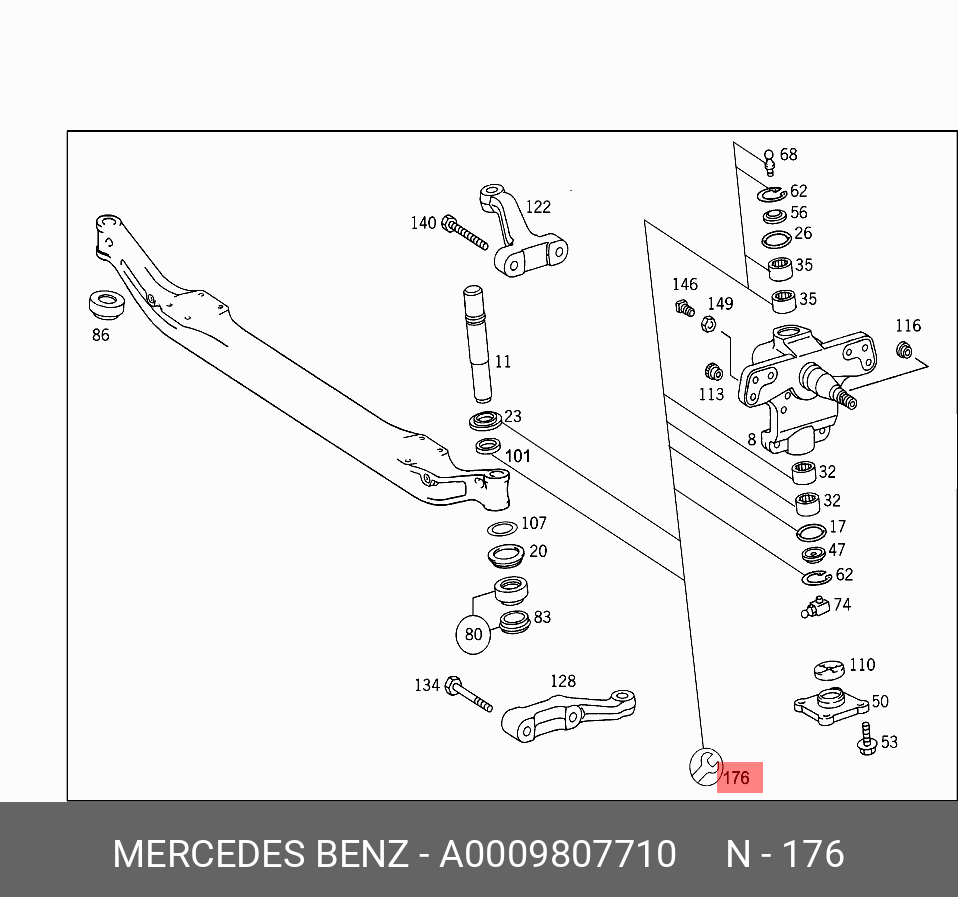 68
62
56
26
35
35
122
140
146
149
116
86
11
113
8
23
101
32
32
17
47
62
74
107
20
80
83
110
50
53
134
128
176

MERCEDES BENZ - A0009807710 N - 176