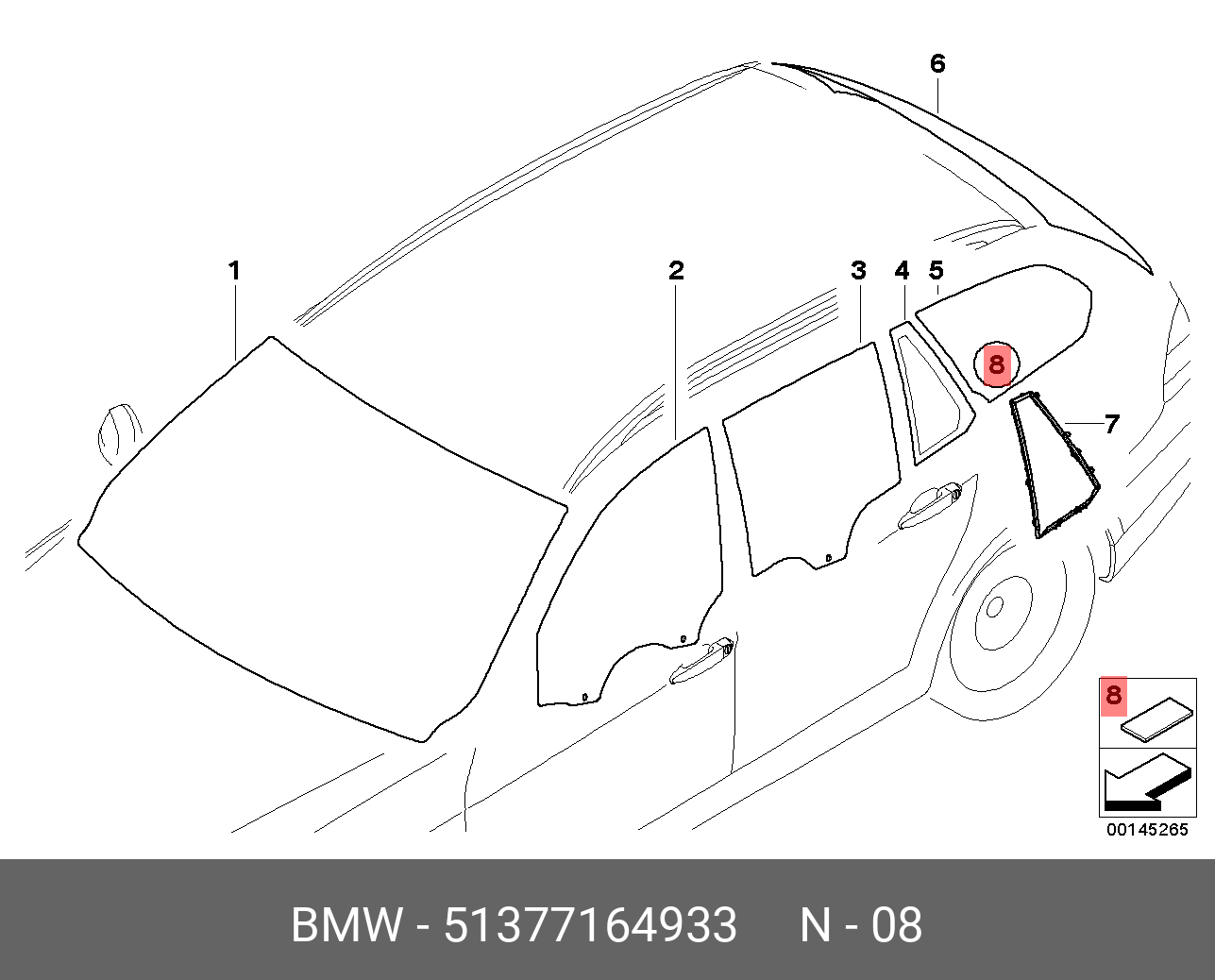 6
1
2
3
4
5
8
7
8
00145265
BMW - 51377164933 N - 08