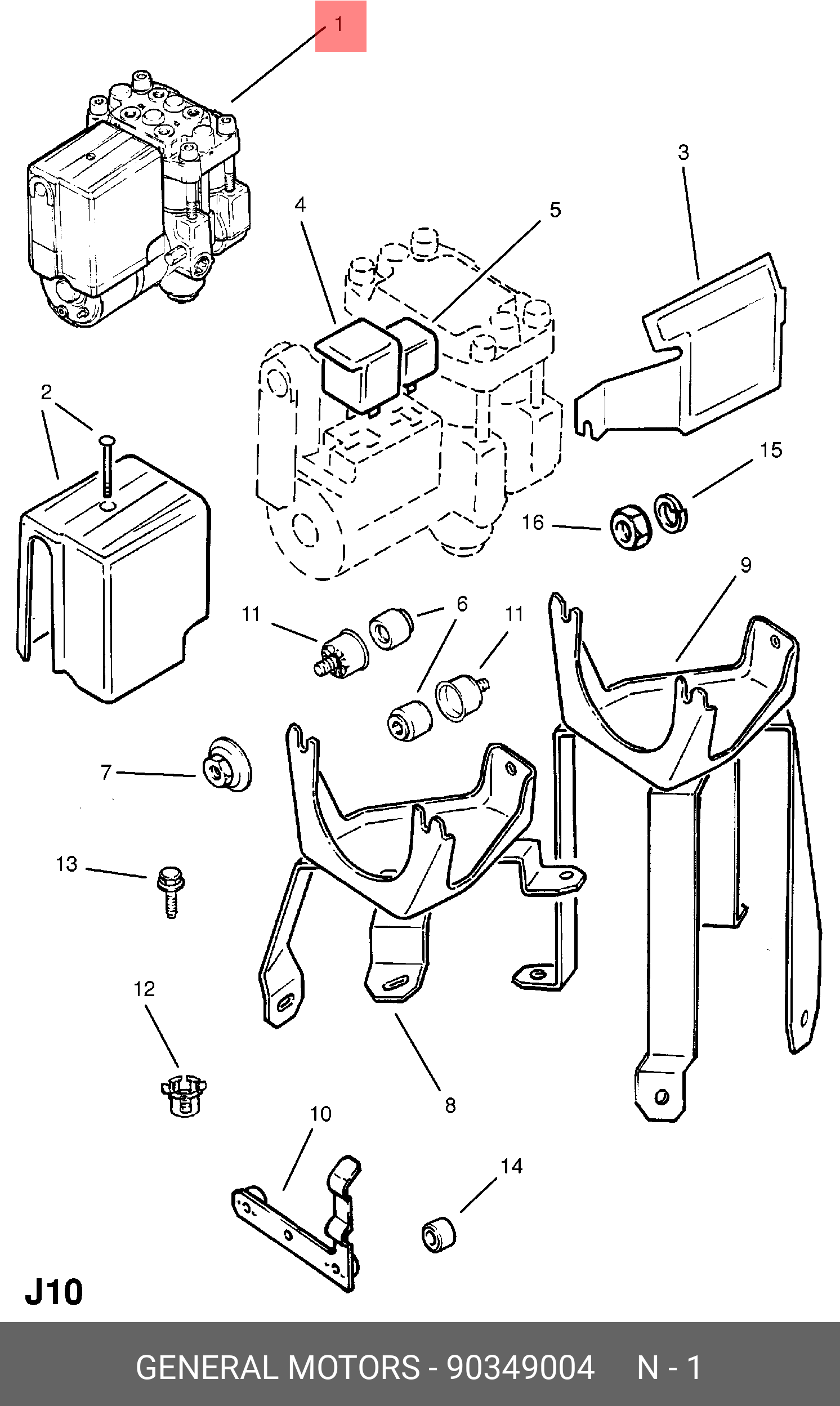 1
3
4
5
2
15
16
9
11
6
11
7
13
12
8
10
14
J10
GENERAL MOTORS - 90349004 N - 1